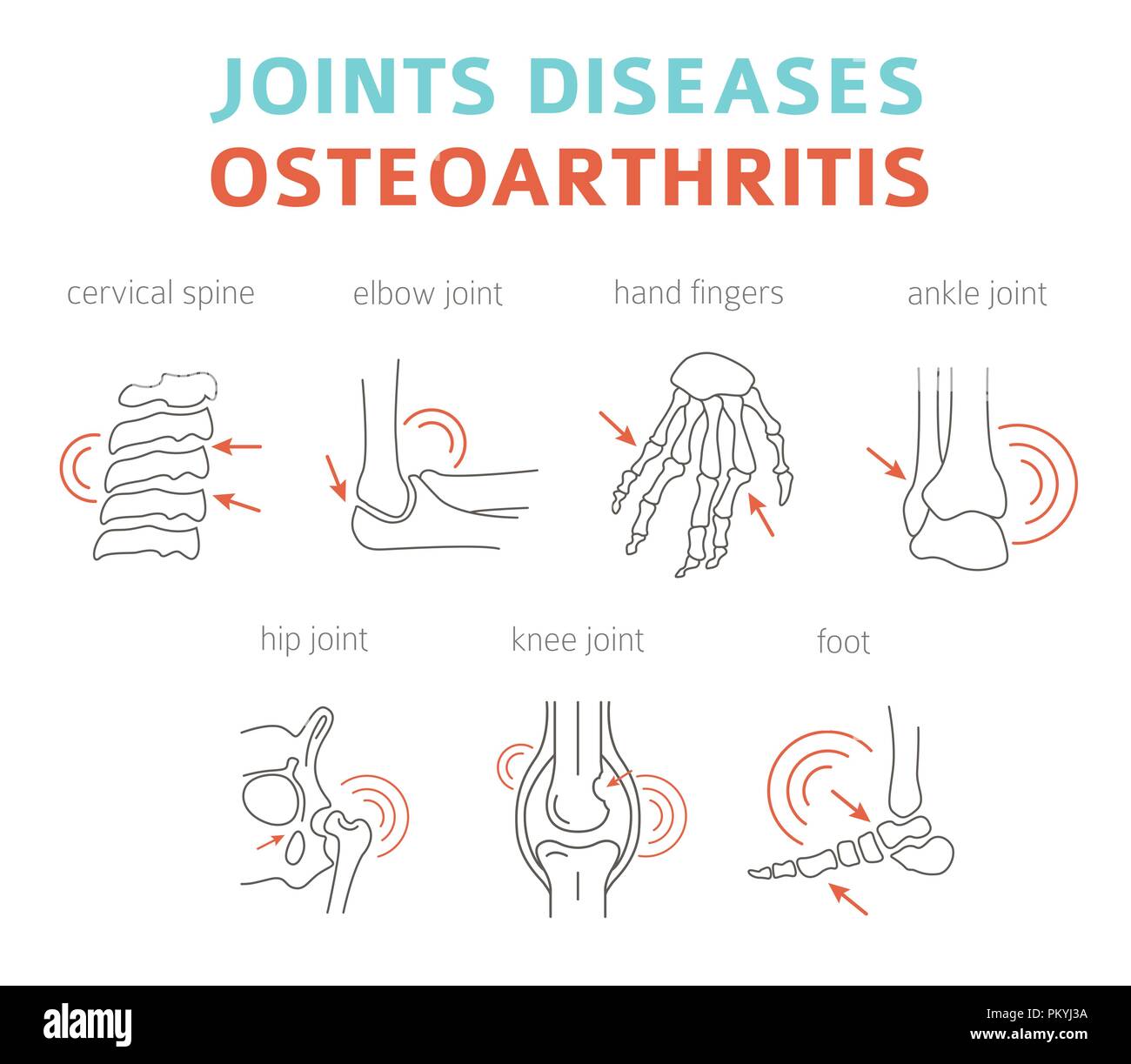 JOINTS DISEASES
OSTEOARTHRITIS

cervical spine

elbow joint

hand fingers

ankle joint

hip joint

knee joint

foot

alamy

Image ID: PKYJ3A
www.alamy.com