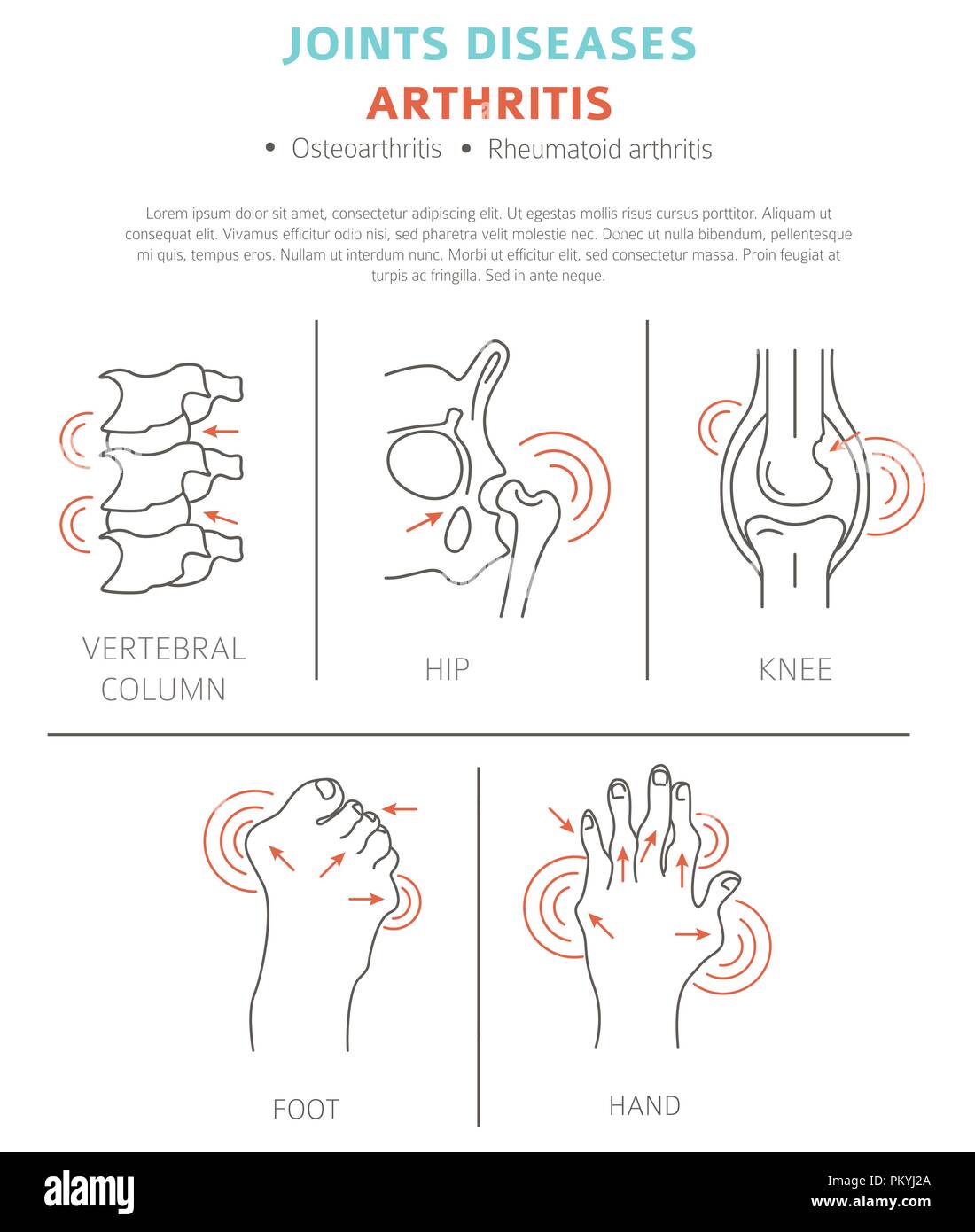 JOINTS DISEASES
ARTHRITIS
• Osteoarthritis • Rheumatoid arthritis

Lorem ipsum dolor sit amet, consectetur adipiscing elit. Ut egestas mollis risus cursus porttitor. Aliquam ut consequat elit. Vivamus efficitur odio nisi, sed pharetra velit molestie nec. Donec ut nulla bibendum, pellentesque mi quis, tempus eros. Nullam ut interdum nunc. Morbi ut efficitur elit, sed consectetur massa. Proin feugiat at turpis ac fringilla. Sed in ante neque.

VERTEBRAL COLUMN

HIP

KNEE

FOOT

HAND

alamy

Image ID: PKYJ2A
www.alamy.com