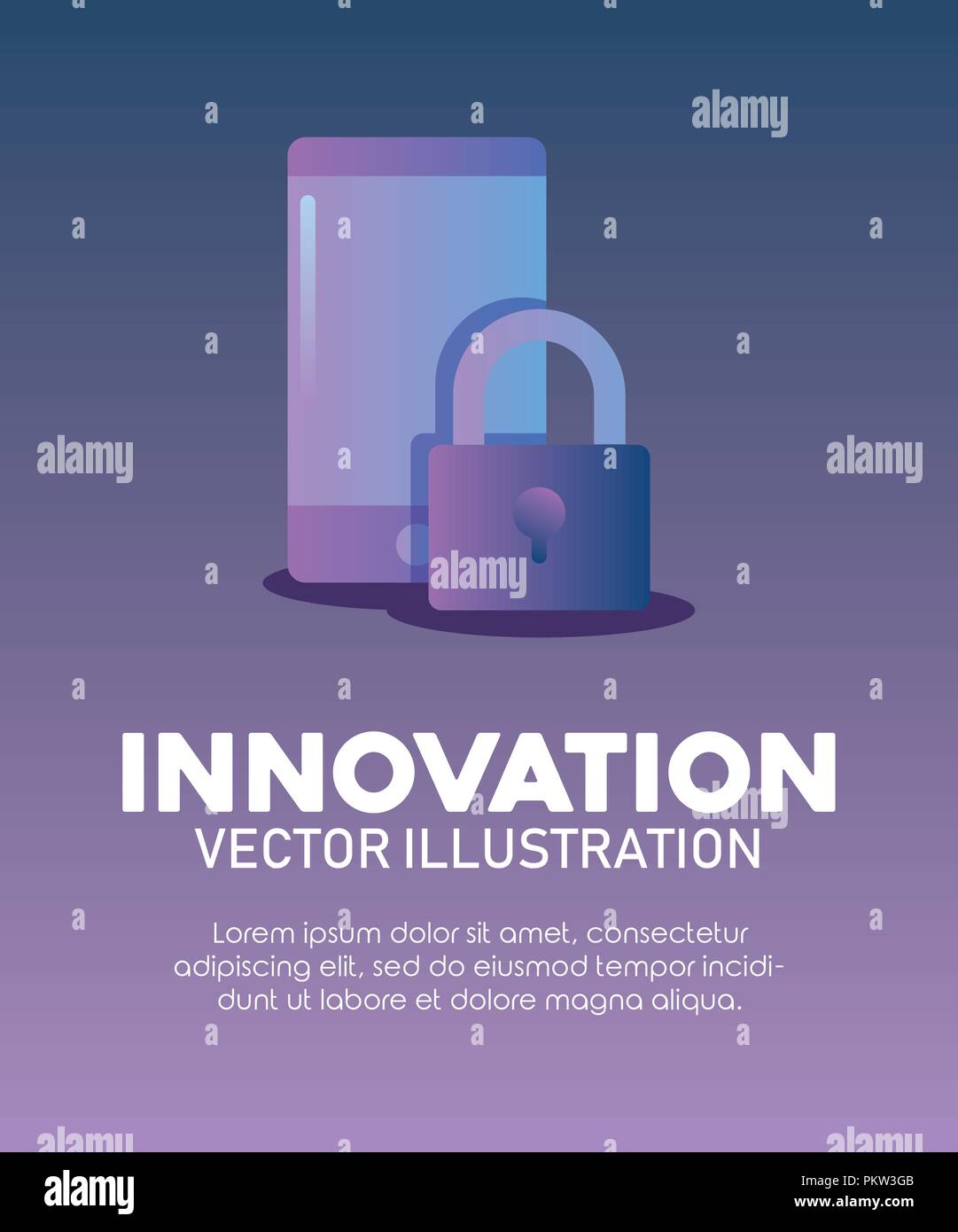 alamy

alamy

alamy

alamy

INNOVATION
VECTOR ILLUSTRATION

Lorem ipsum dolor sit amet, consectetur adipiscing elit, sed do eiusmod tempor incididunt ut labore et dolore magna aliqua.

alamy

Image ID: PKW3GB
www.alamy.com