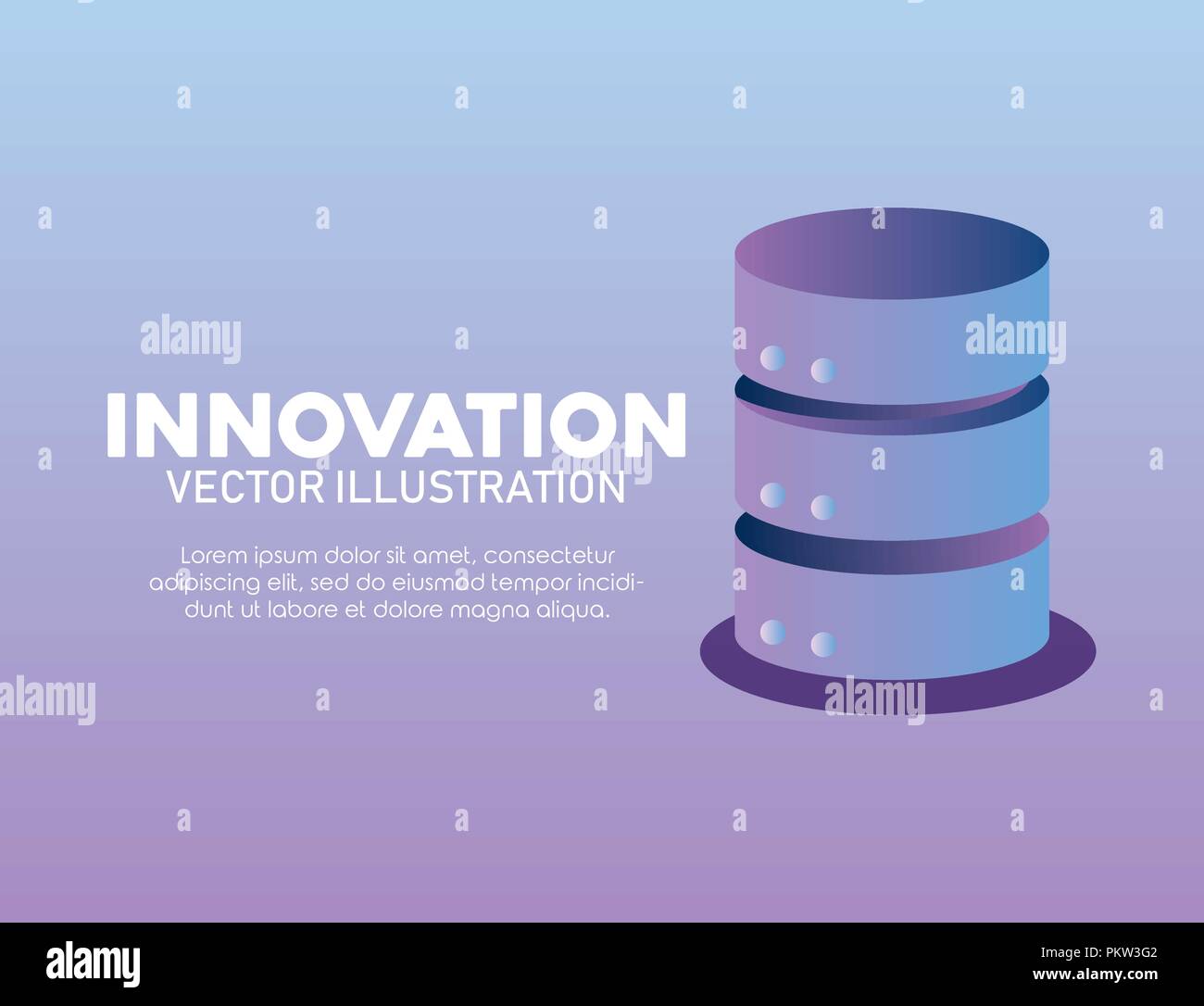 alamy

alamy

INNOVATION
VECTOR ILLUSTRATION

Lorem ipsum dolor sit amet, consectetur adipiscing elit, sed do eiusmod tempor incididunt ut labore et dolore magna aliqua.

alamy

alamy

alamy

PKW3G2
www.alamy.com