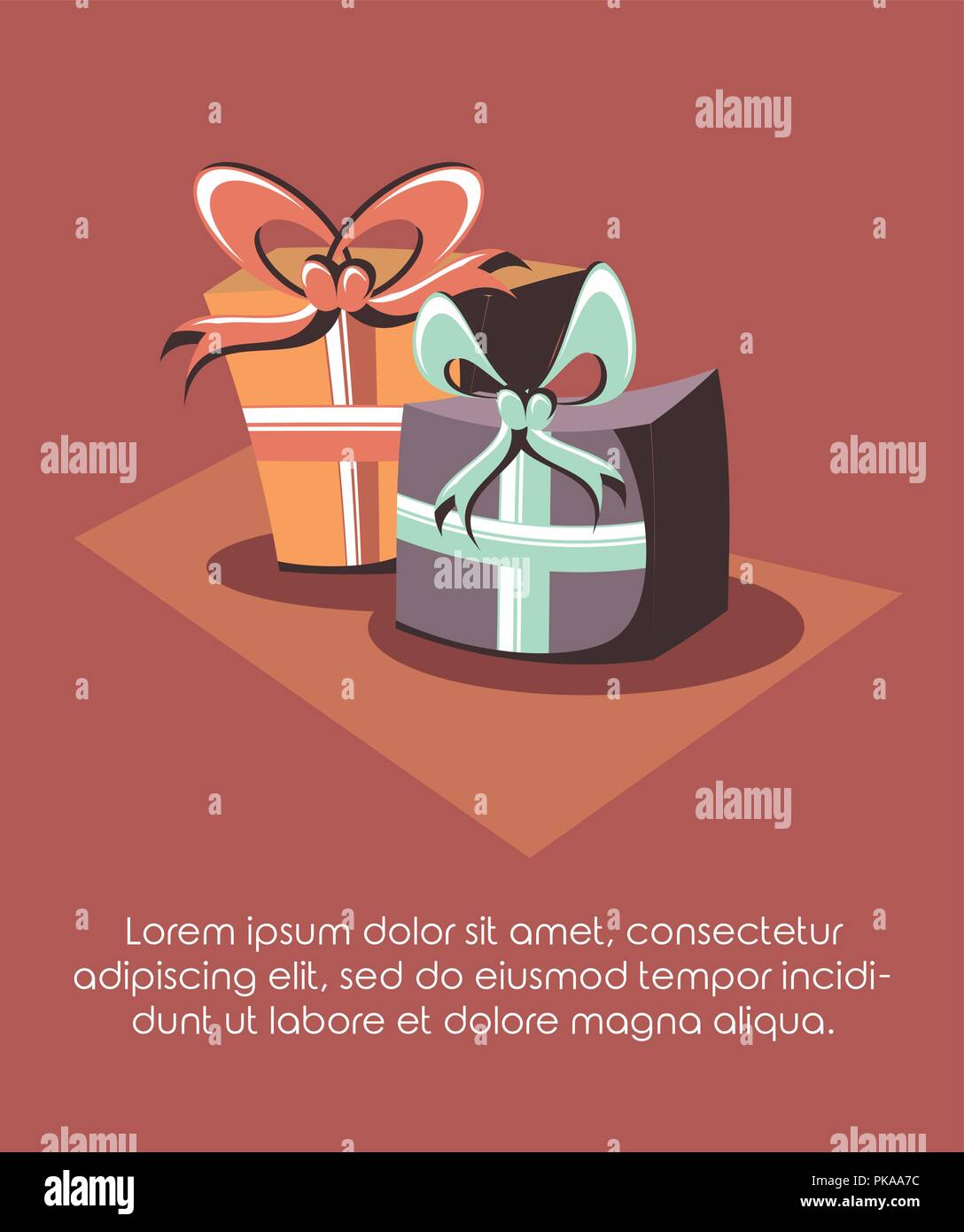 alamy

alamy

alamy

alamy

alamy

Lorem ipsum dolor sit amet, consectetur adipiscing elit, sed do eiusmod tempor incididunt ut labore et dolore magna aliqua.

alamy

alamy

alamy

Image ID: PKAA7C
www.alamy.com