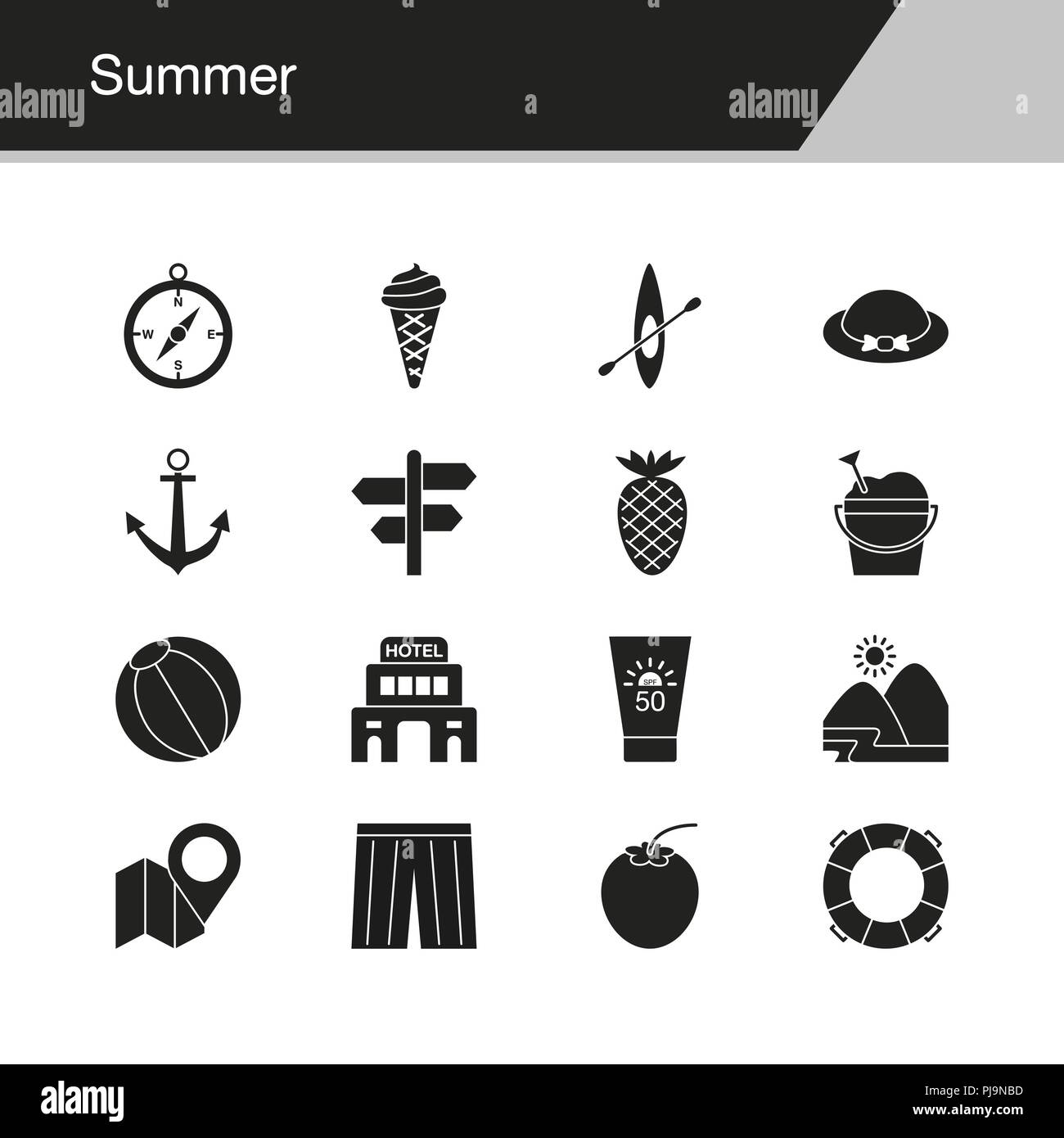 Summer

alamy

a

alamy

a

N
W
E
S

HOTEL

SPF
50

alamy

a

Image ID: PJ9NBD
www.alamy.com