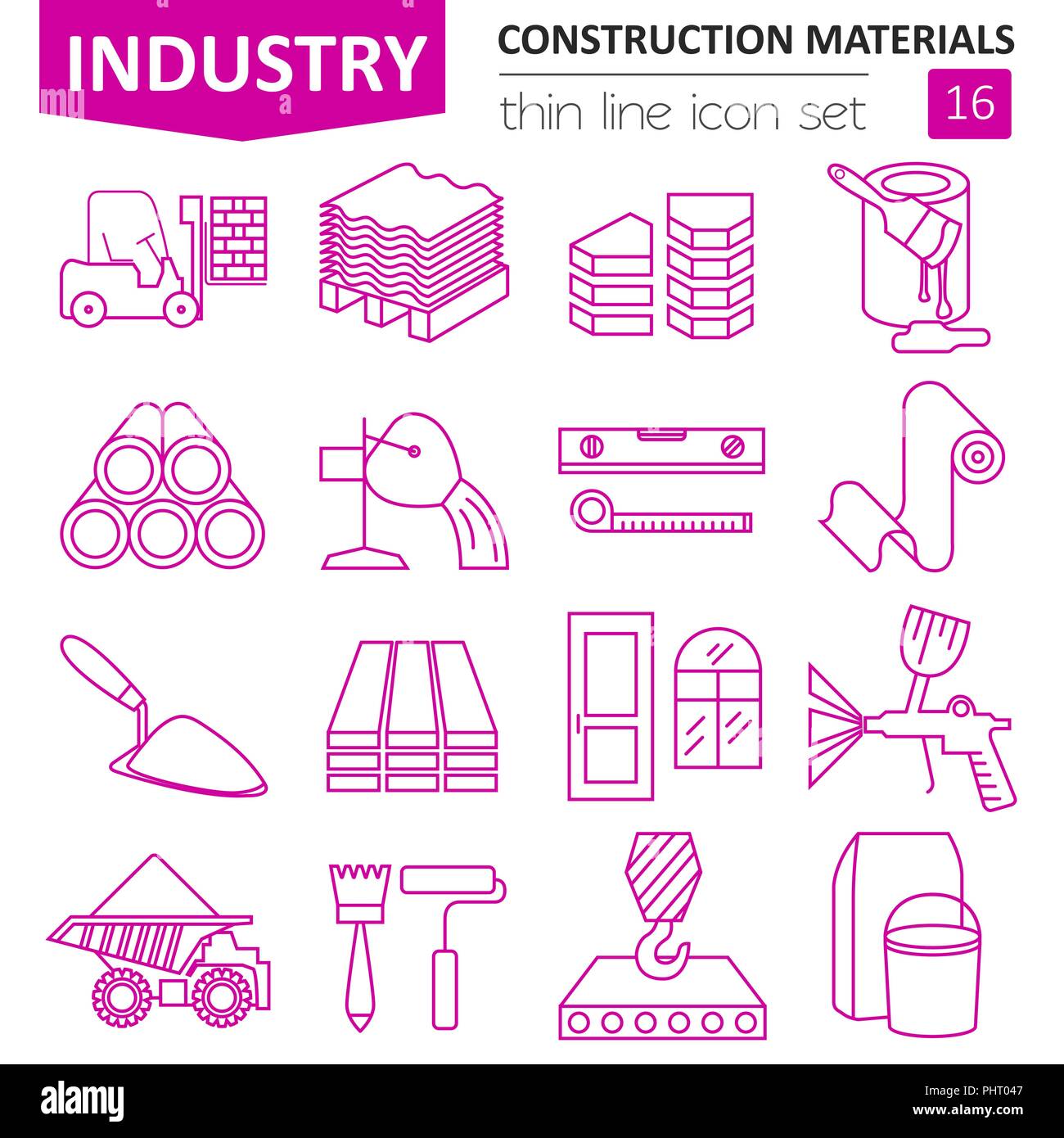 INDUSTRY

CONSTRUCTION MATERIALS

thin line icon set

16

alamy

Image ID: PHT047
www.alamy.com