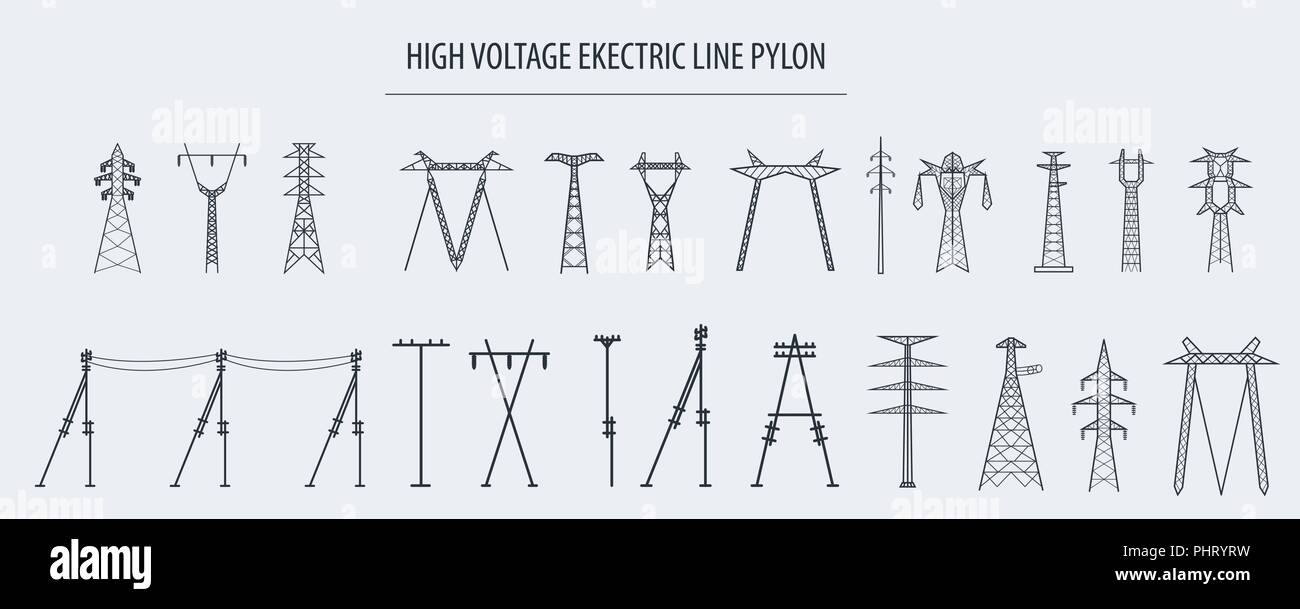 HIGH VOLTAGE EKECTRIC LINE PYLON

alamy

alamy

alamy

alamy

alamy

alamy

PHRYRW

www.alamy.com