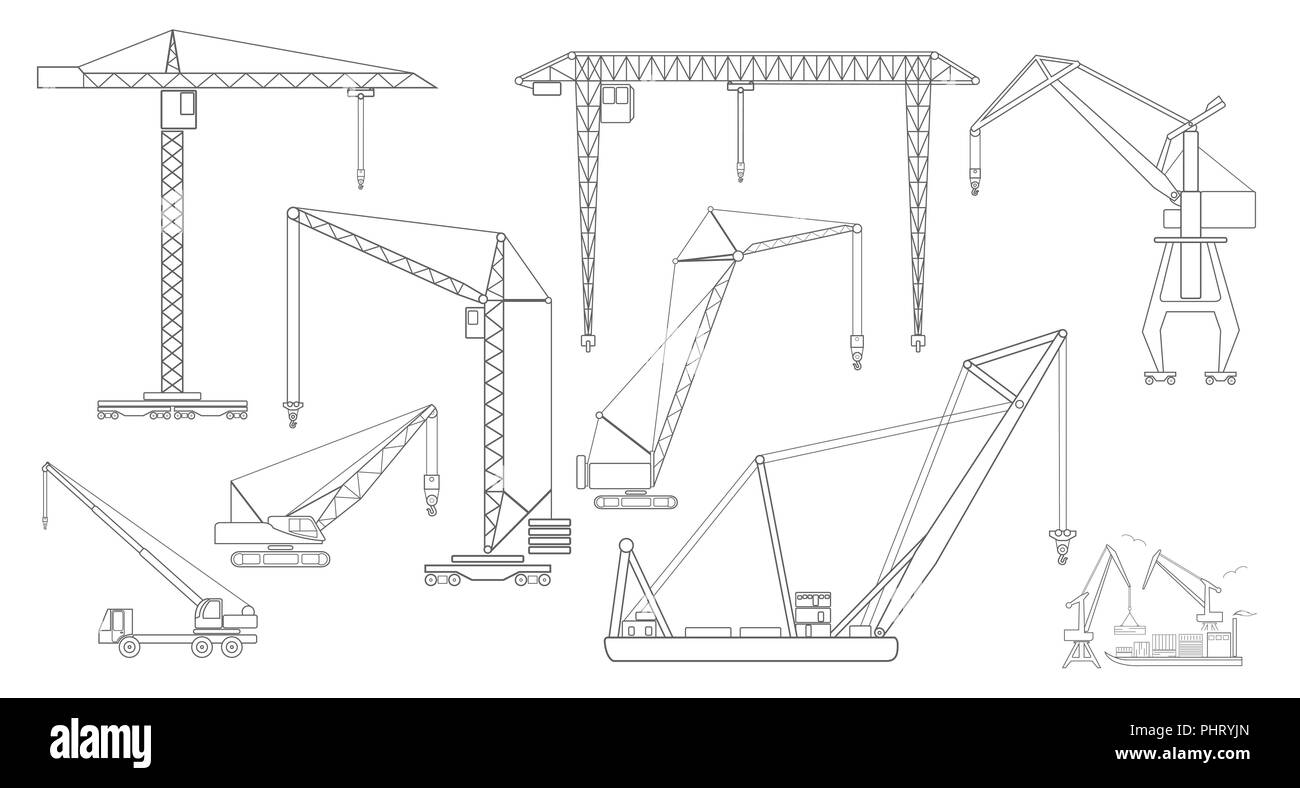 alamy

Image ID: PHRYJN
www.alamy.com