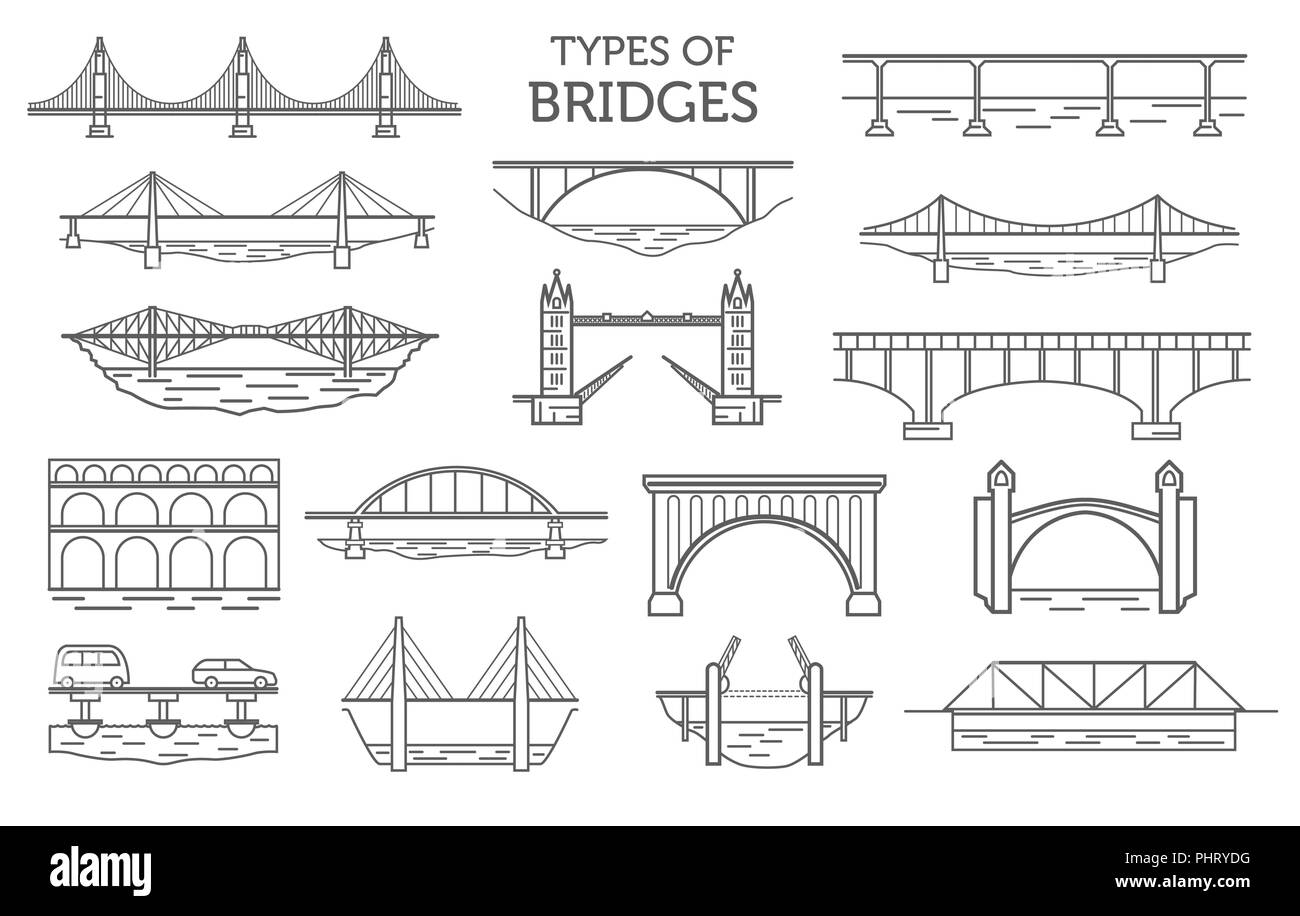 TYPES OF
BRIDGES

alamy

Image ID: PHRYDG
www.alamy.com