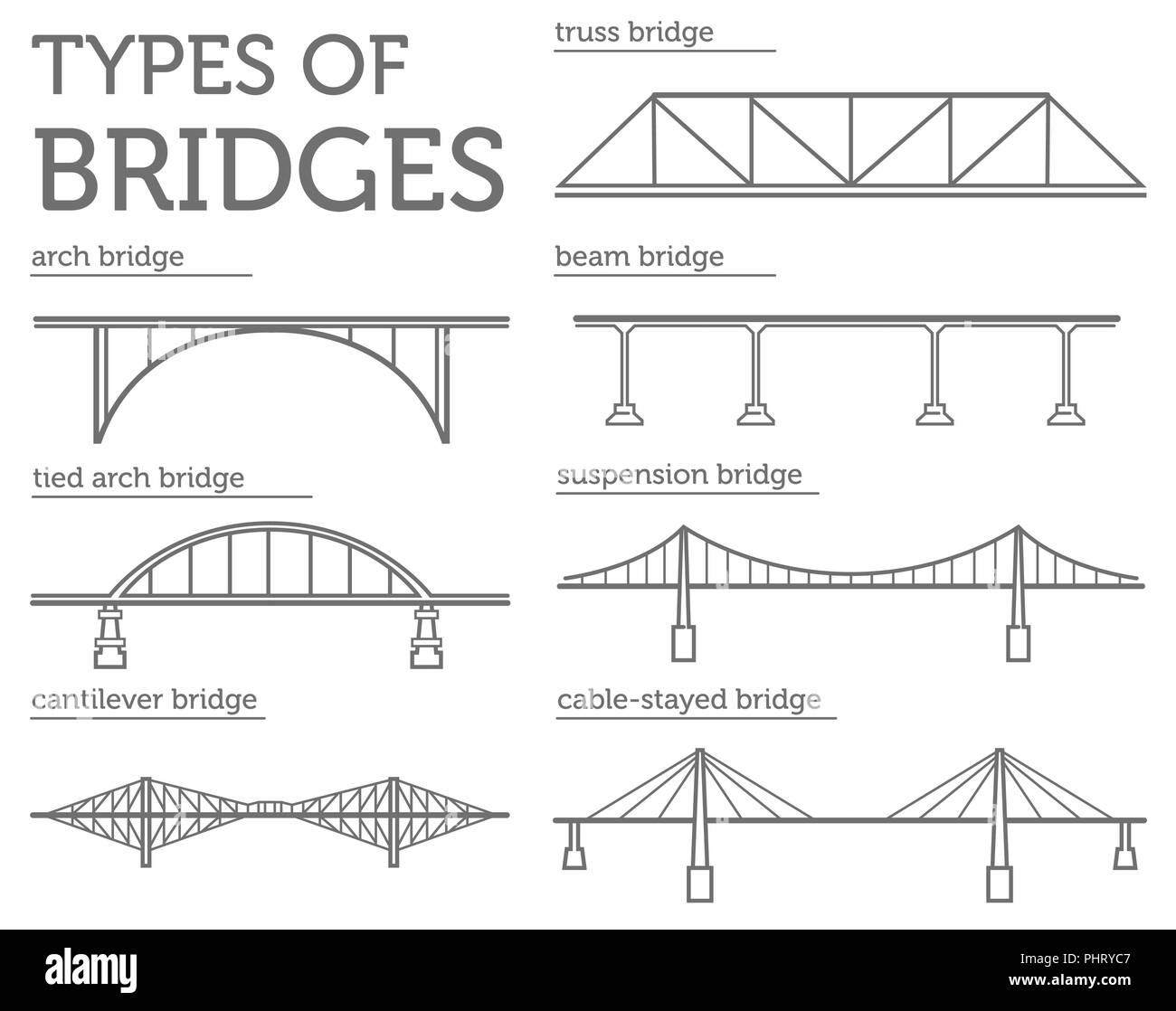 TYPES OF
BRIDGES

truss bridge

arch bridge

beam bridge

tied arch bridge

suspension bridge

cantilever bridge

cable-stayed bridge

alamy

Image ID: PHRYC7
www.alamy.com