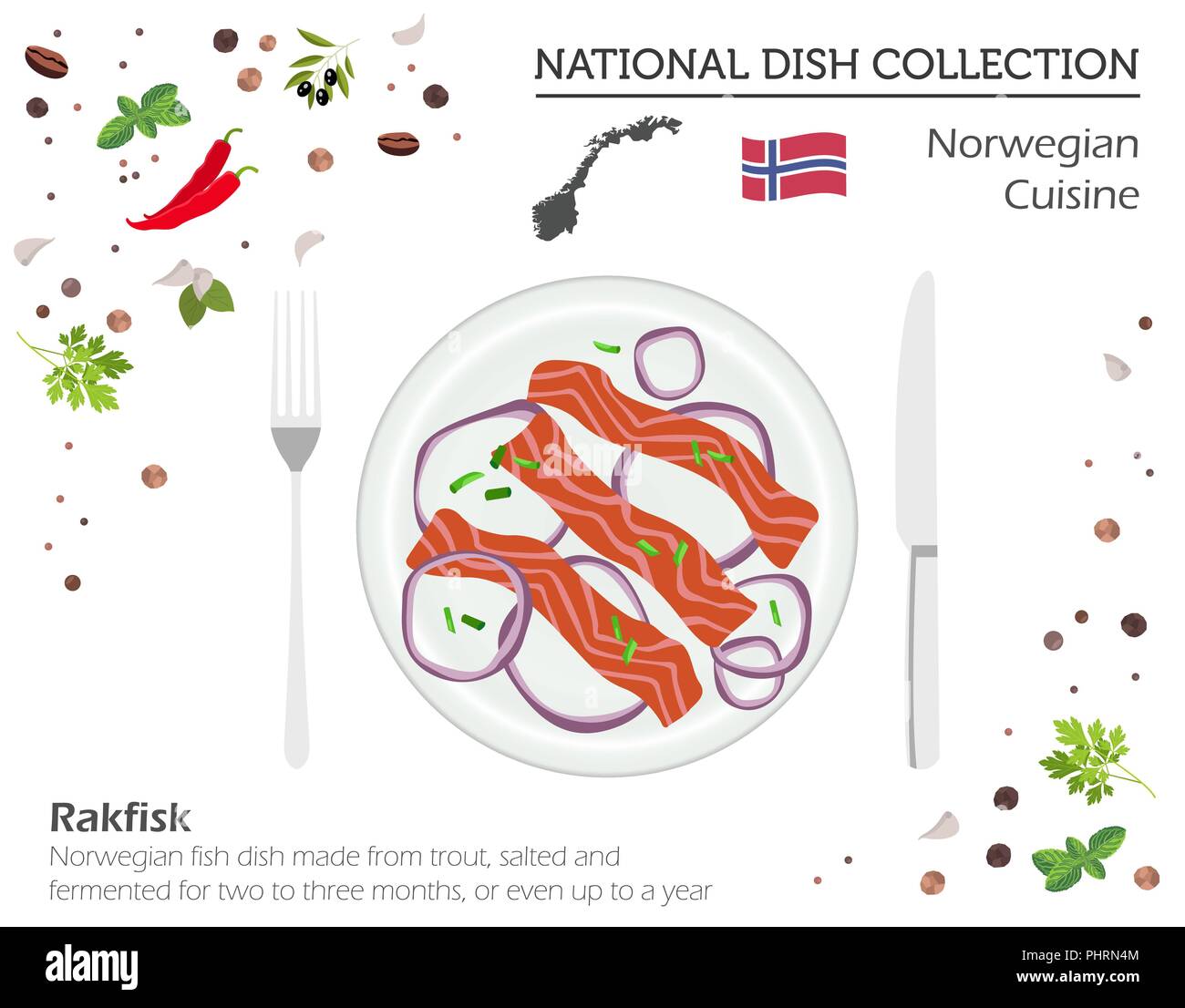 NATIONAL DISH COLLECTION

Norwegian Cuisine

Rakfisk

Norwegian fish dish made from trout, salted and fermented for two to three months, or even up to a year

alamy

Image ID: PHRN4M
www.alamy.com