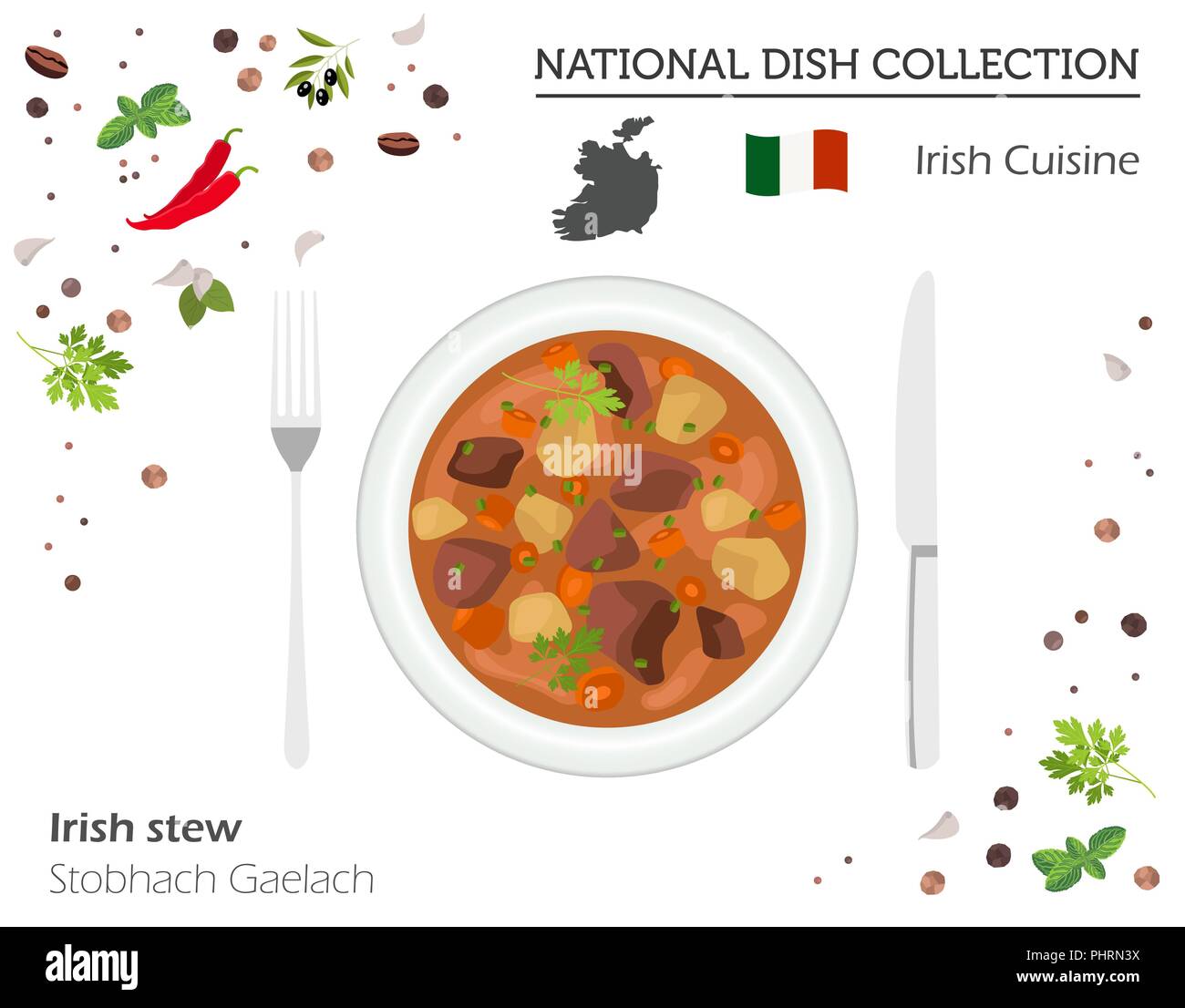 NATIONAL DISH COLLECTION

Irish Cuisine

alamy

Irish stew
Stobhach Gaelach

alamy

Image ID: PHRN3X
www.alamy.com