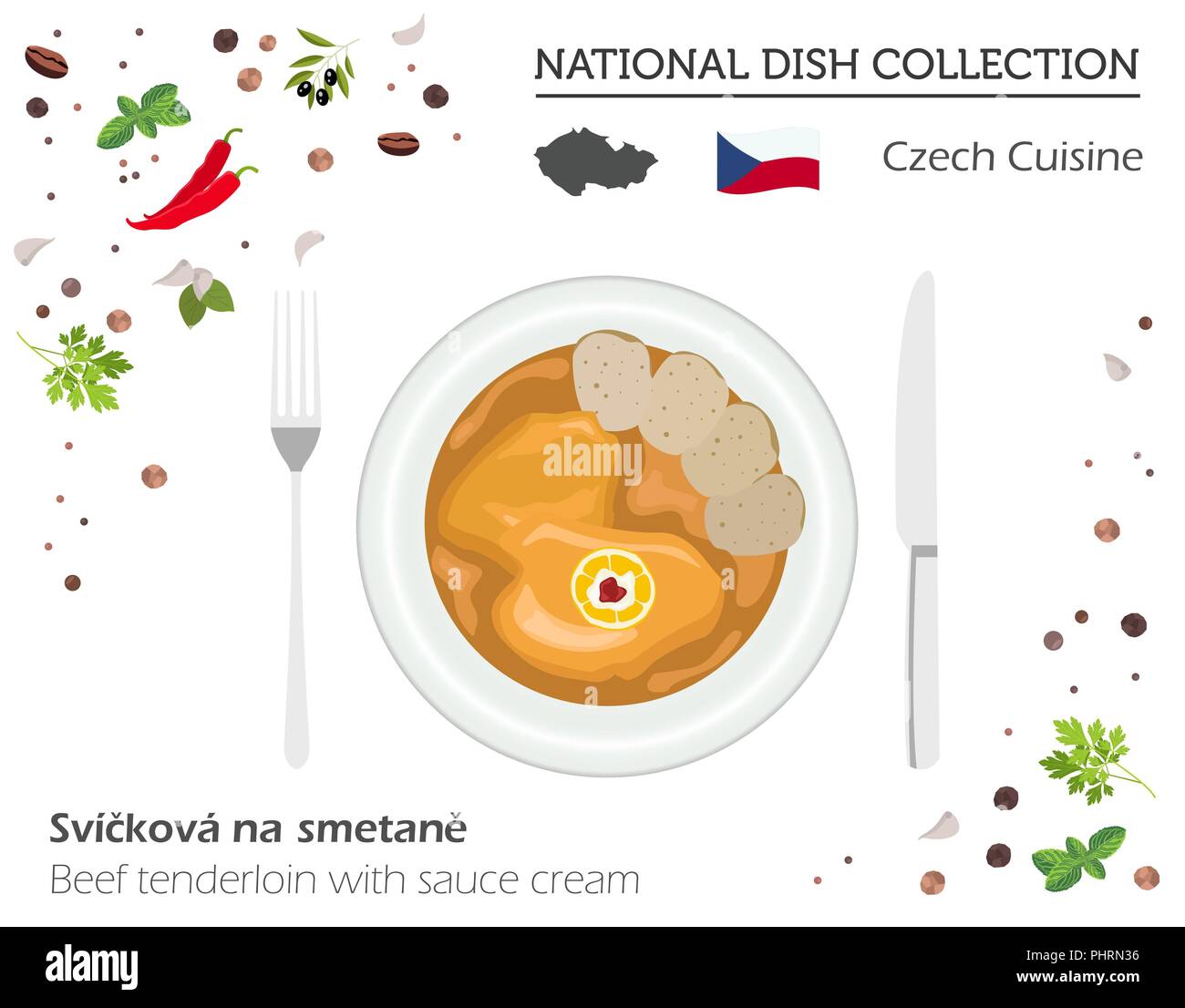 NATIONAL DISH COLLECTION

Czech Cuisine

alamy

Svíčková na smetaně

Beef tenderloin with sauce cream

alamy

Image ID: PHRN36
www.alamy.com