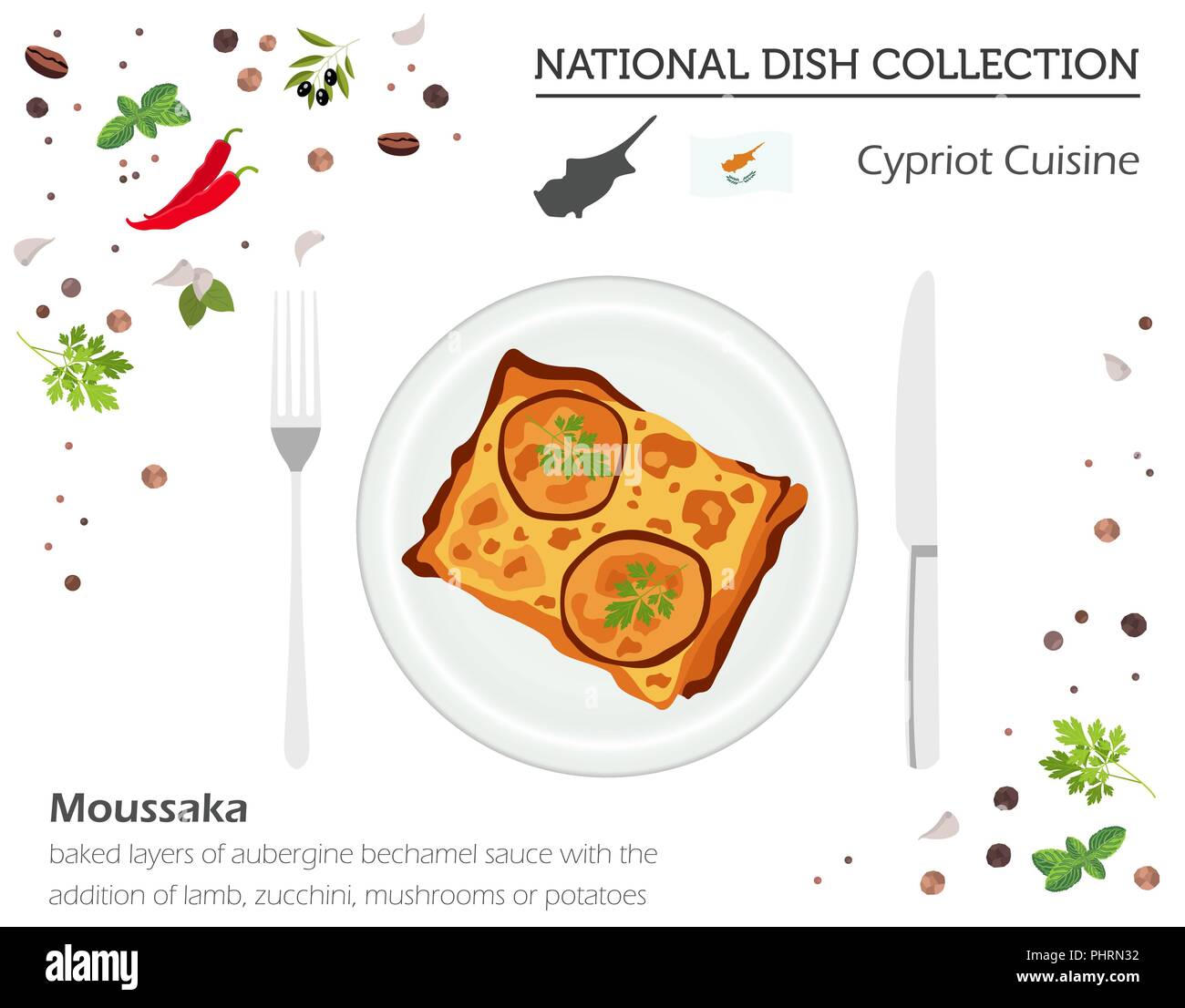 NATIONAL DISH COLLECTION

Cypriot Cuisine

Moussaka

baked layers of aubergine bechamel sauce with the addition of lamb, zucchini, mushrooms or potatoes

alamy

Image ID: PHRN32
www.alamy.com