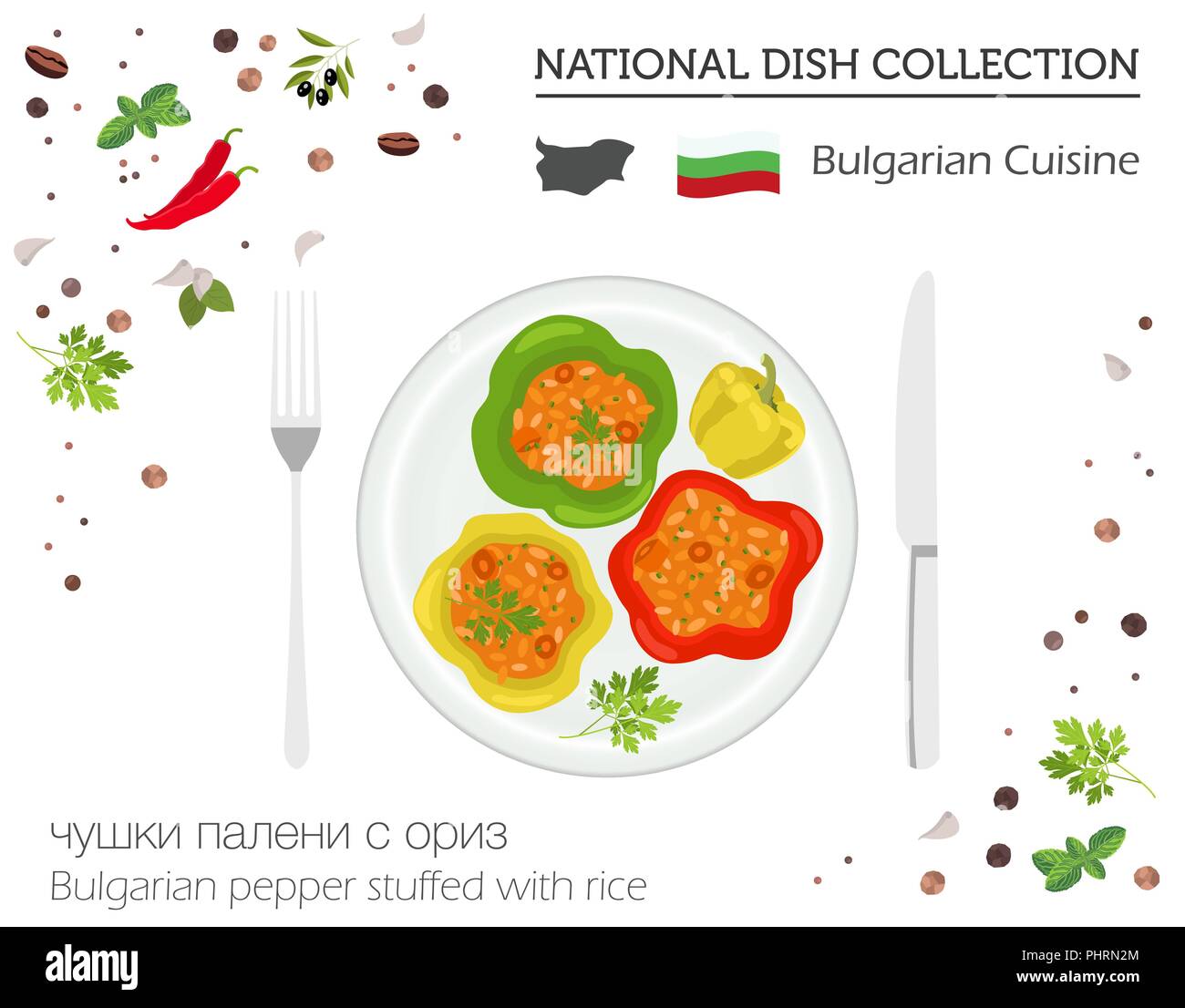 NATIONAL DISH COLLECTION

Bulgarian Cuisine

чушки палени с ориз
Bulgarian pepper stuffed with rice

alamy

Image ID: PHRN2M
www.alamy.com