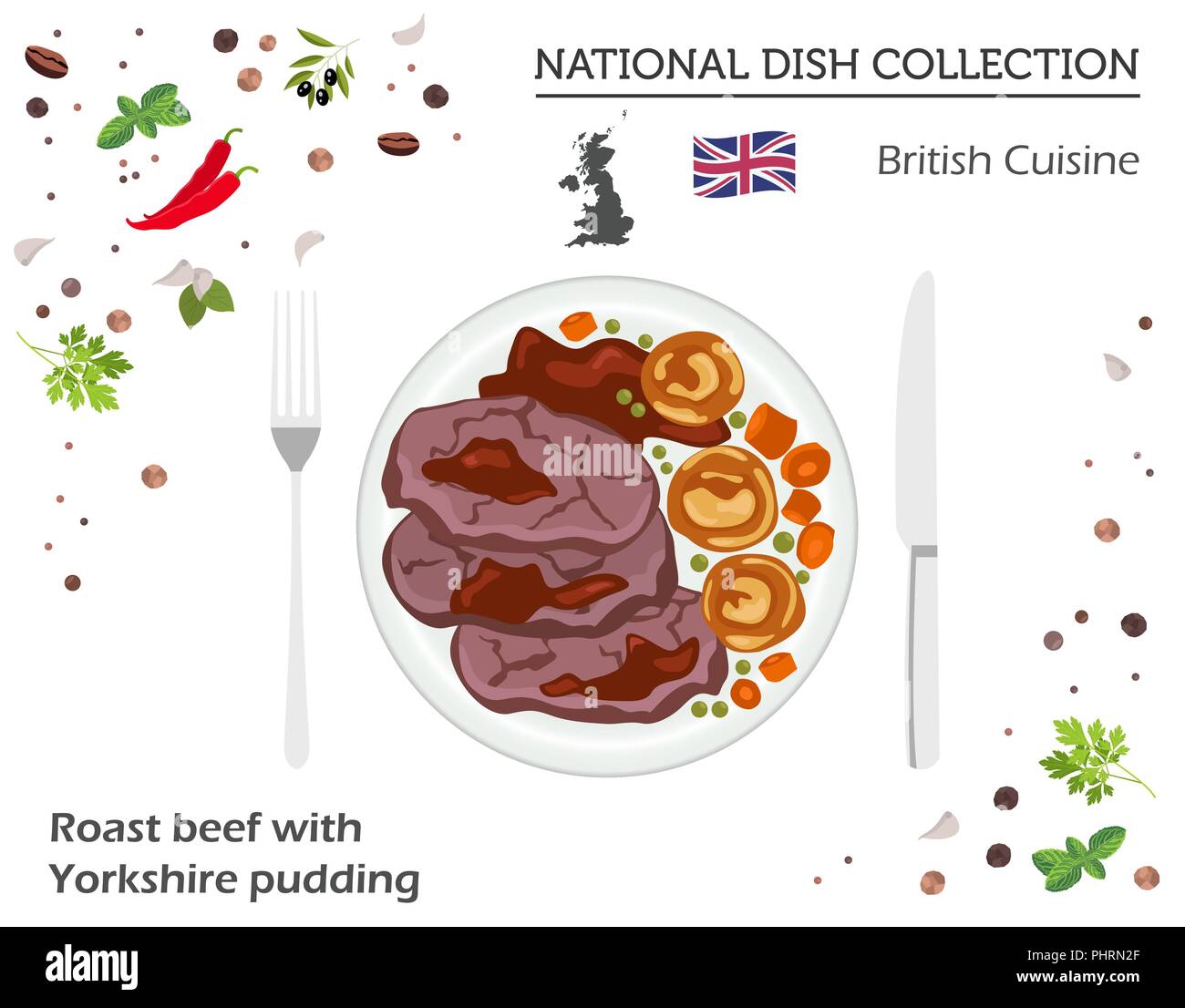 NATIONAL DISH COLLECTION

British Cuisine

alamy

Roast beef with Yorkshire pudding

alamy

Image ID: PHRN2F
www.alamy.com