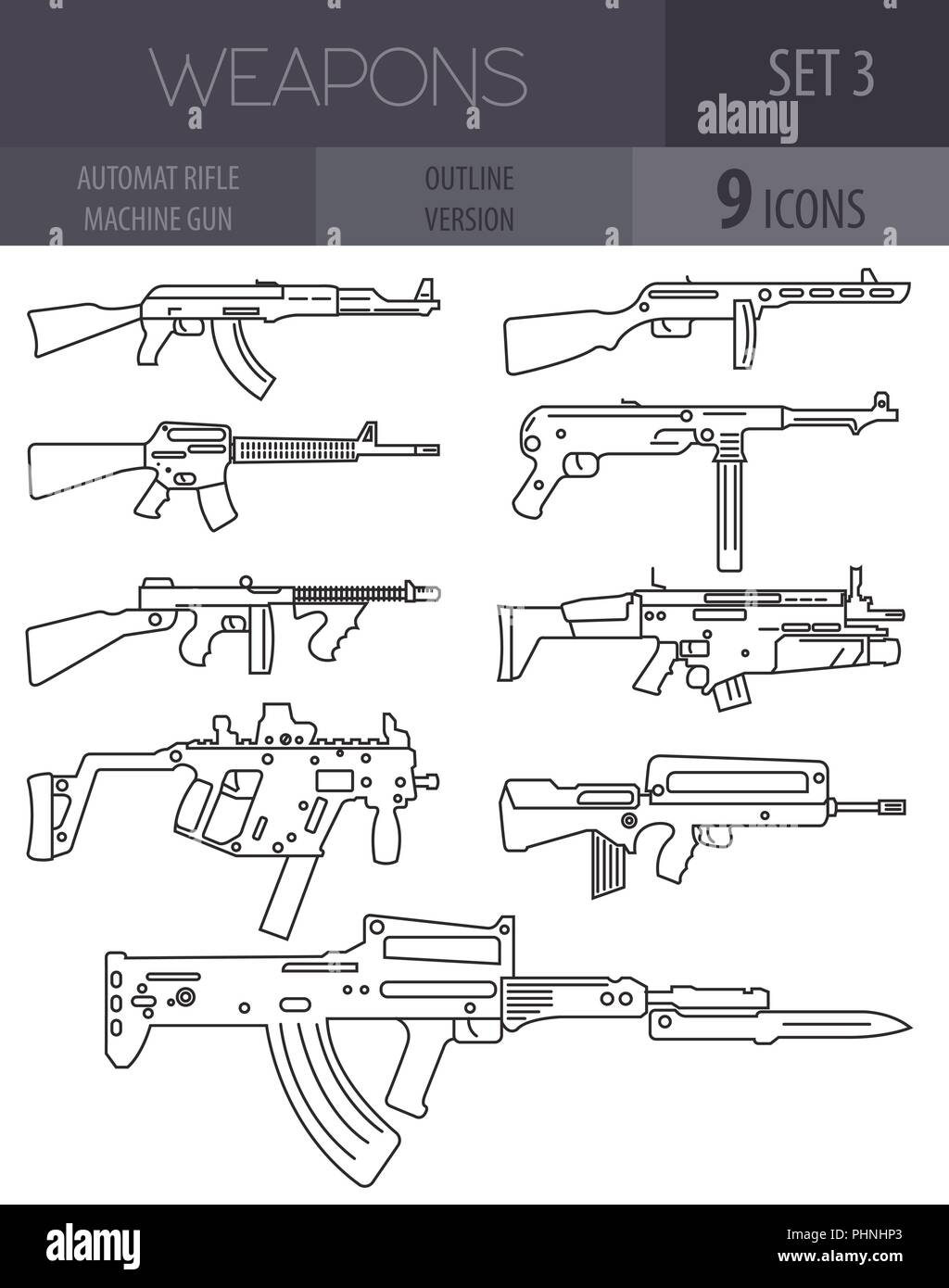 WEAPONS

SET 3

alamy

AUTOMAT RIFLE
MACHINE GUN

OUTLINE
VERSION

9 ICONS

alamy

Image ID: PHNHP3
www.alamy.com