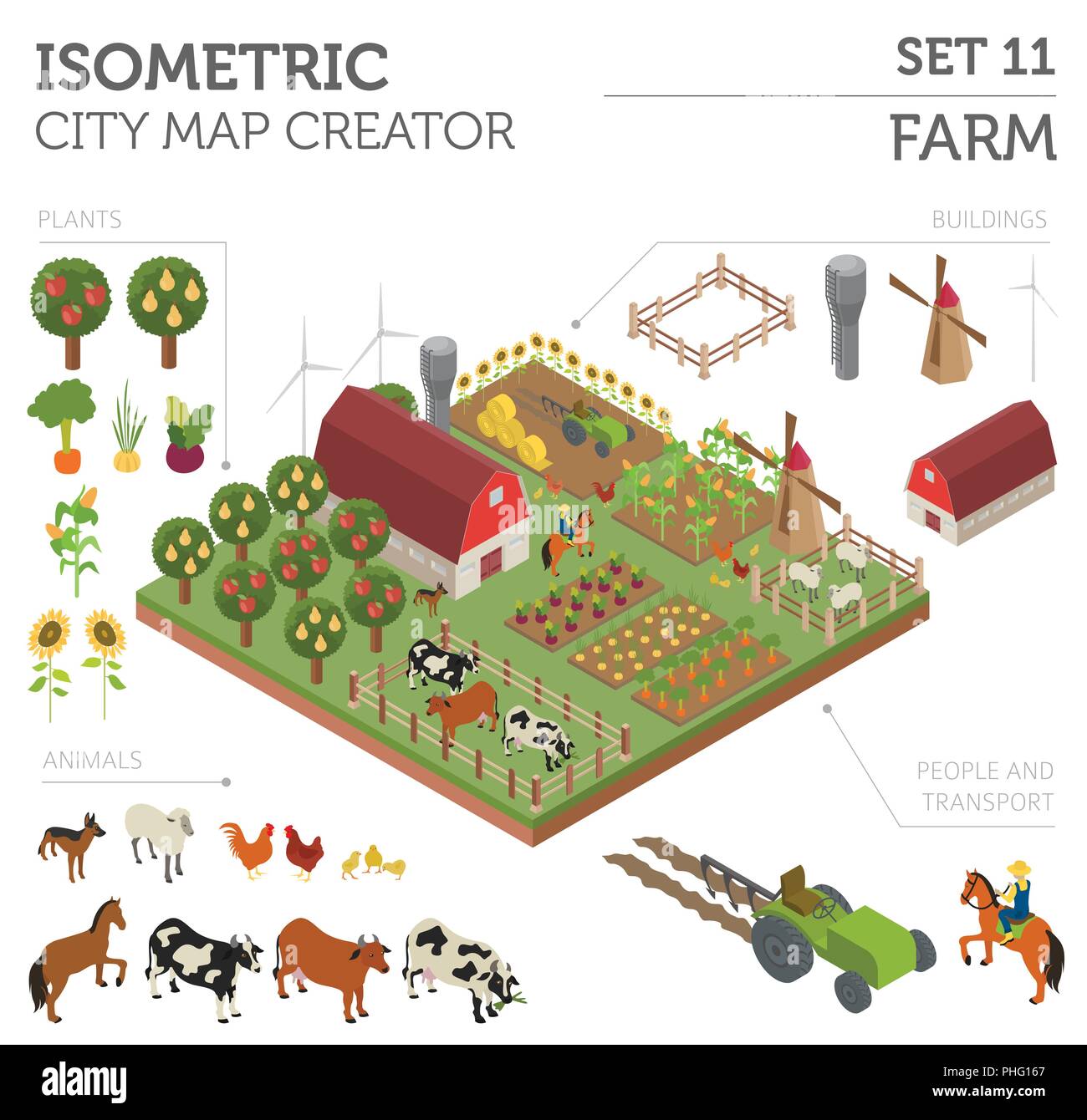 ISOMETRIC
CITY MAP CREATOR

SET 11
FARM

PLANTS

BUILDINGS

ANIMALS

PEOPLE AND TRANSPORT

alamy

Image ID: PHG167
www.alamy.com