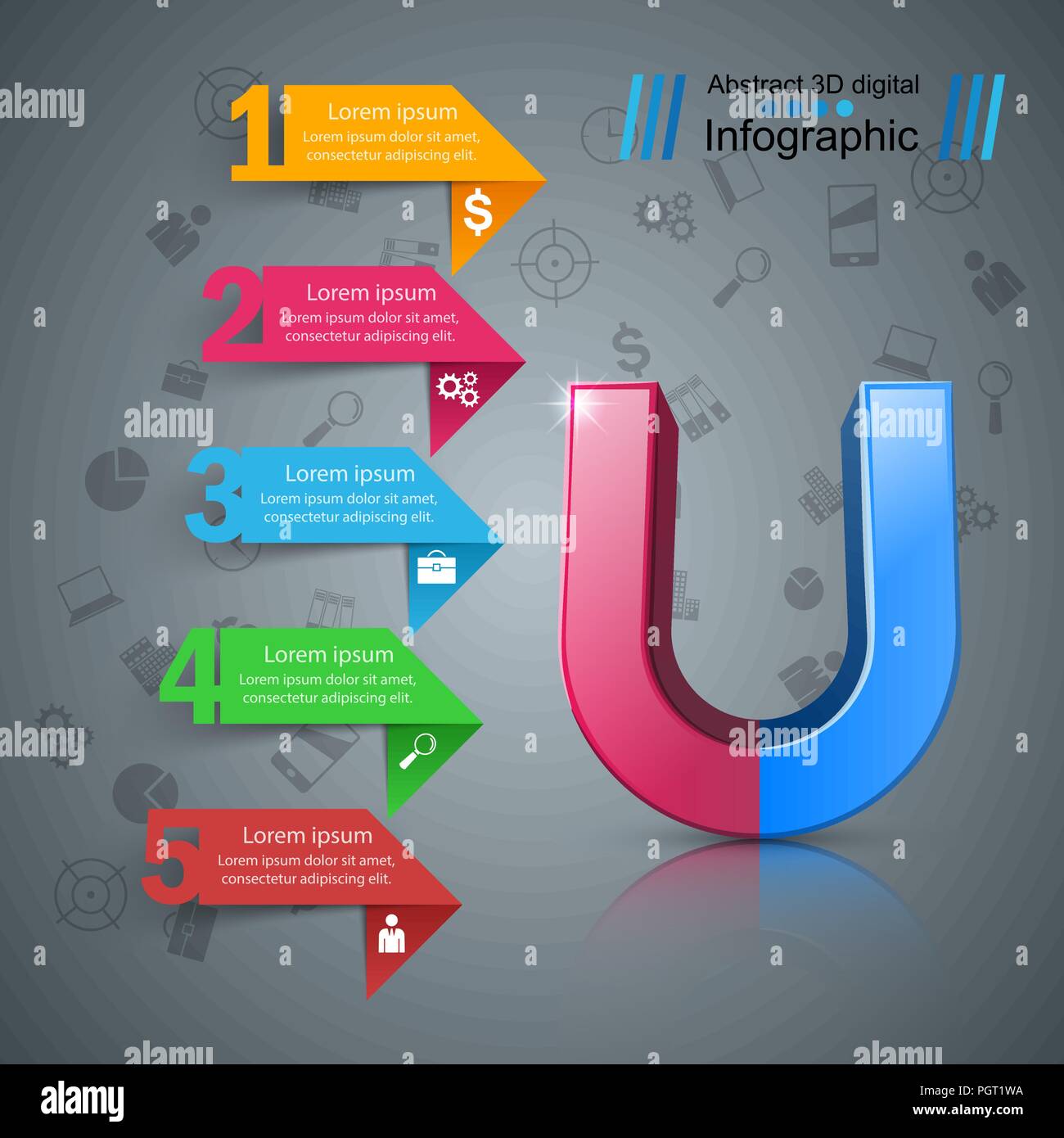 Abstract 3D digital
Infographic

1
Lorem ipsum
Lorem ipsum dolor sit amet, consectetur adipiscing elit.
$

2
Lorem ipsum
Lorem ipsum dolor sit amet, consectetur adipiscing elit.

3
Lorem ipsum
Lorem ipsum dolor sit amet, consectetur adipiscing elit.

4
Lorem ipsum
Lorem ipsum dolor sit amet, consectetur adipiscing elit.

5
Lorem ipsum
Lorem ipsum dolor sit amet, consectetur adipiscing elit.

alamy
alamy
alamy
alamy
alamy
alamy
alamy
alamy

alamy
PGT1WA
www.alamy.com