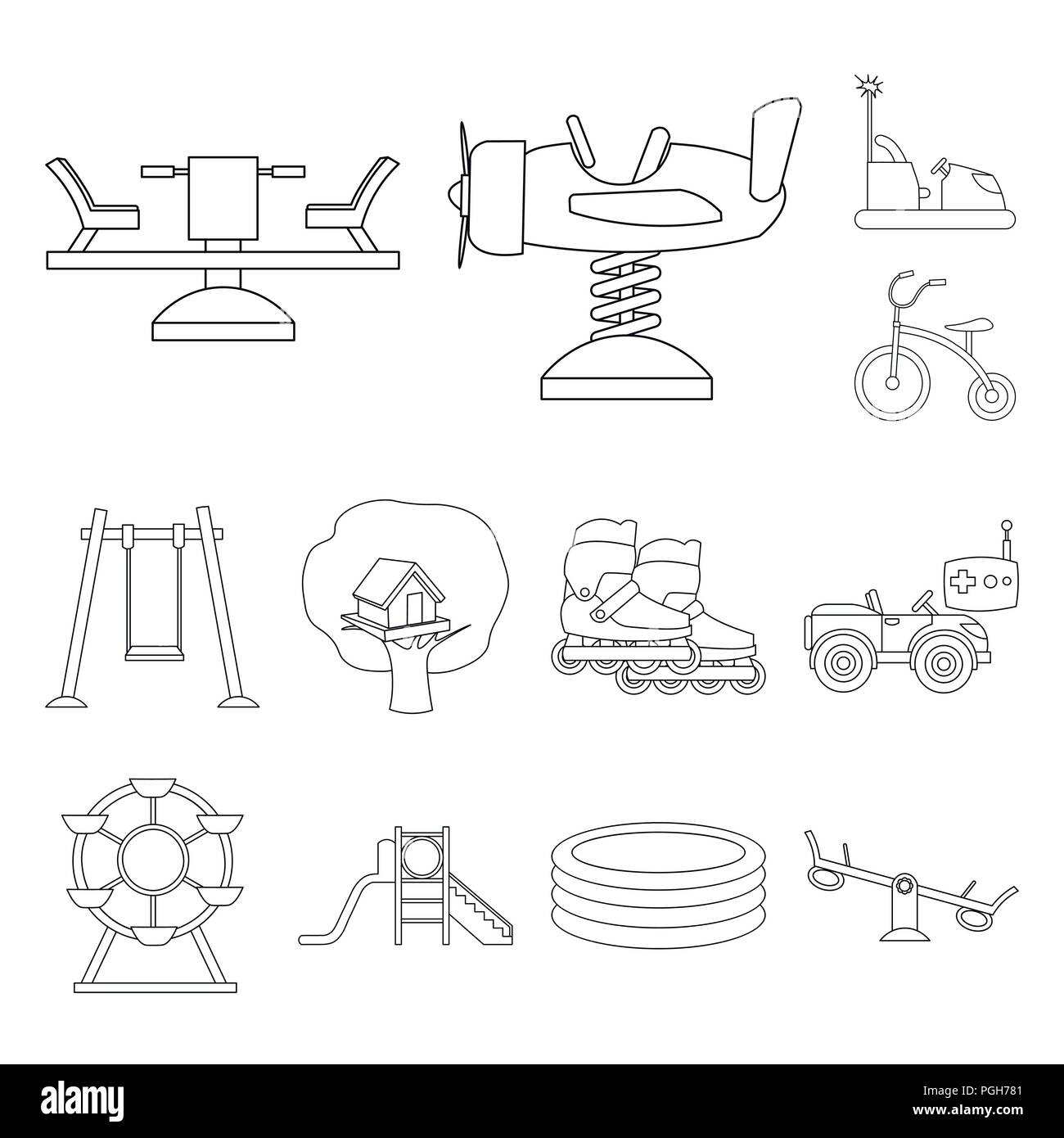 alamy

Image ID: PGH781
www.alamy.com