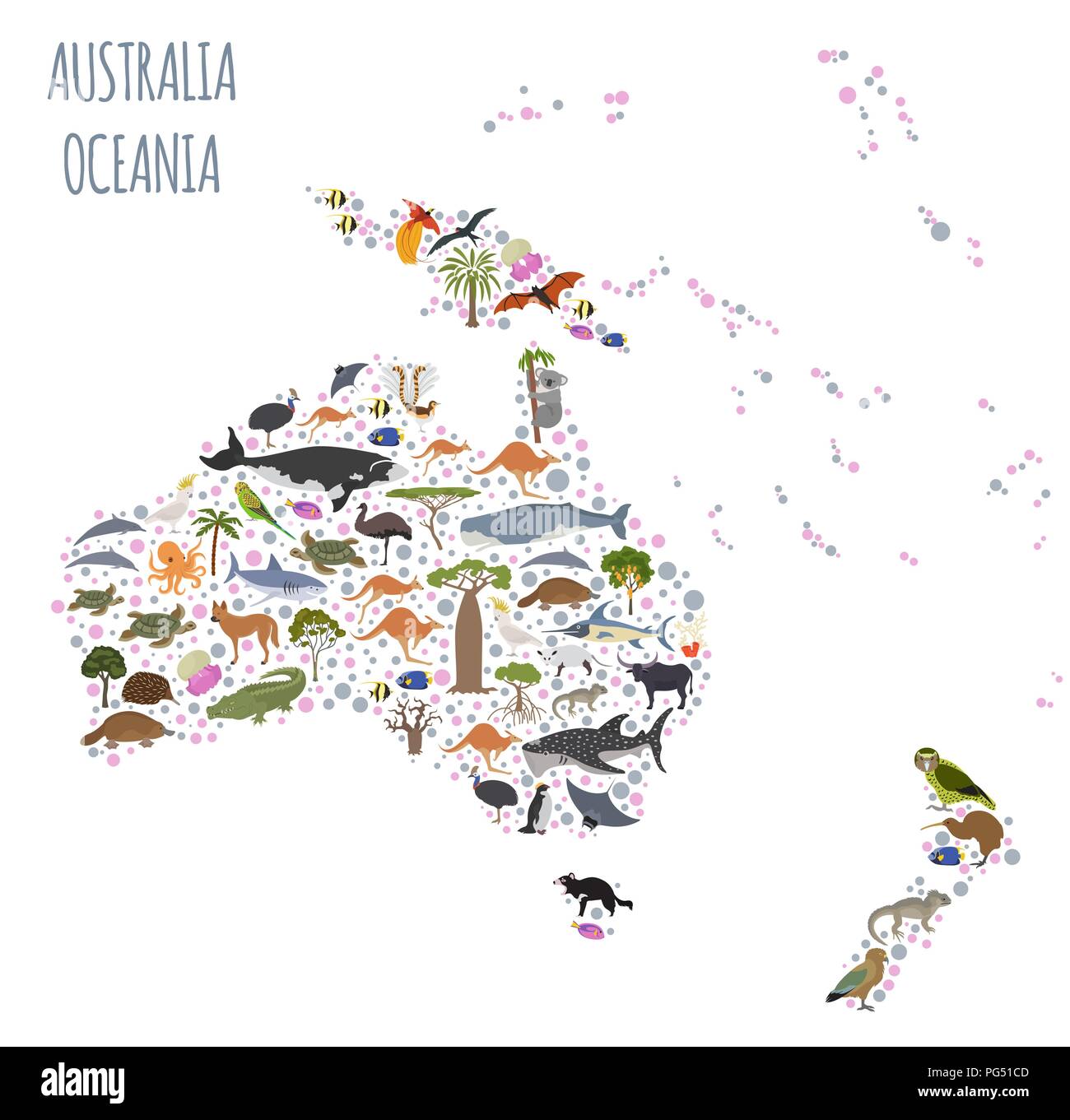 AUSTRALIA
OCEANIA

alamy

Image ID: PG51CD
www.alamy.com