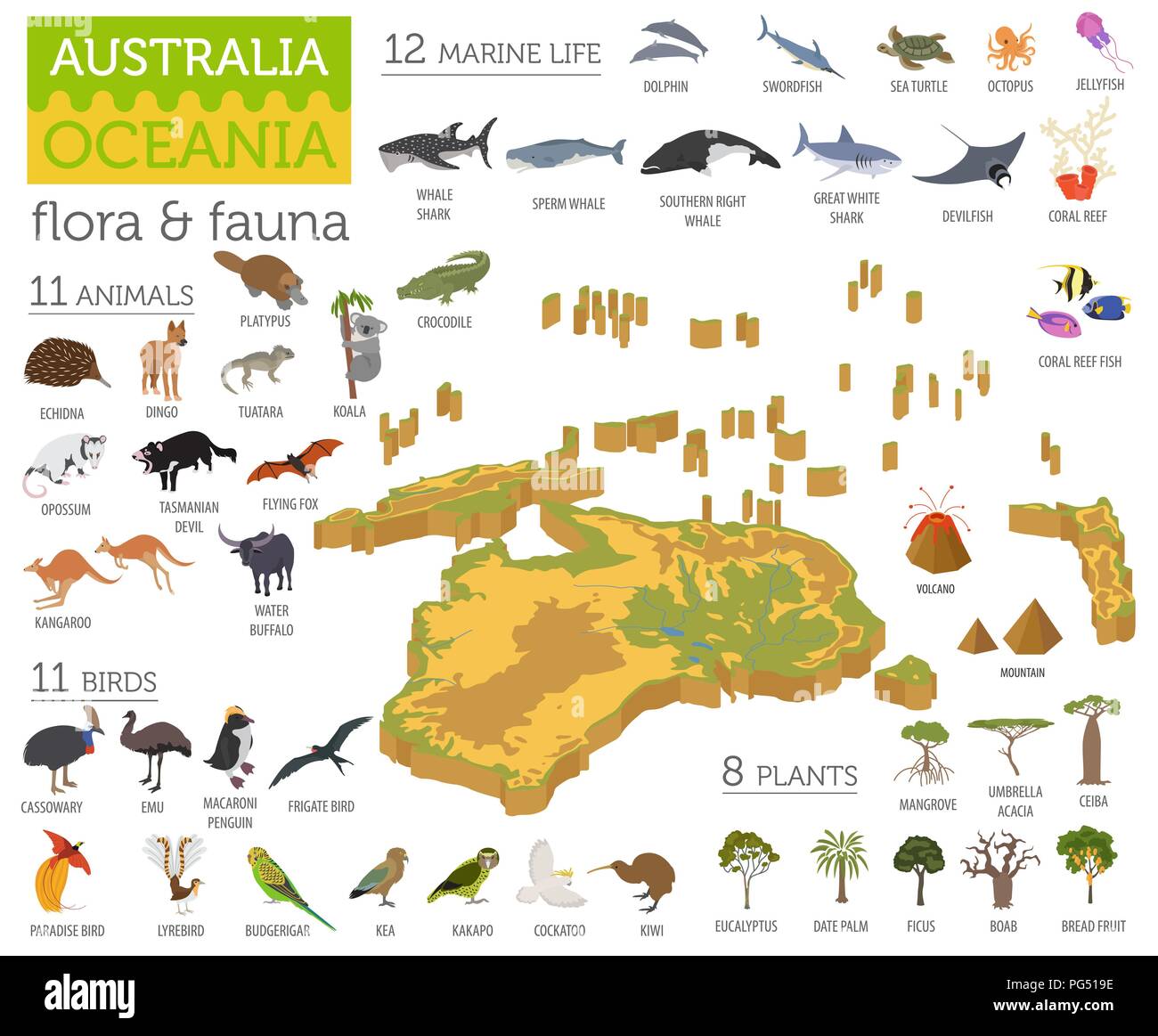 AUSTRALIA
OCEANIA
flora & fauna

12 MARINE LIFE
DOLPHIN
SWORDFISH
SEA TURTLE
OCTOPUS
JELLYFISH
WHALE SHARK
SPERM WHALE
SOUTHERN RIGHT WHALE
GREAT WHITE SHARK
DEVILFISH
CORAL REEF
CORAL REEF FISH

11 ANIMALS
PLATYPUS
CROCODILE
ECHIDNA
DINGO
TUATARA
KOALA
OPOSSUM
TASMANIAN DEVIL
FLYING FOX
KANGAROO
WATER BUFFALO

VOLCANO
MOUNTAIN

11 BIRDS
CASSOWARY
EMU
MACARONI PENGUIN
FRIGATE BIRD
PARADISE BIRD
LYREBIRD
BUDGERIGAR
KEA
KAKAPO
COCKATOO
KIWI

8 PLANTS
MANGROVE
UMBRELLA ACACIA
CEIBA
EUCALYPTUS
DATE PALM
FICUS
BOAB
BREAD FRUIT

alamy
Image ID: PG519E
www.alamy.com