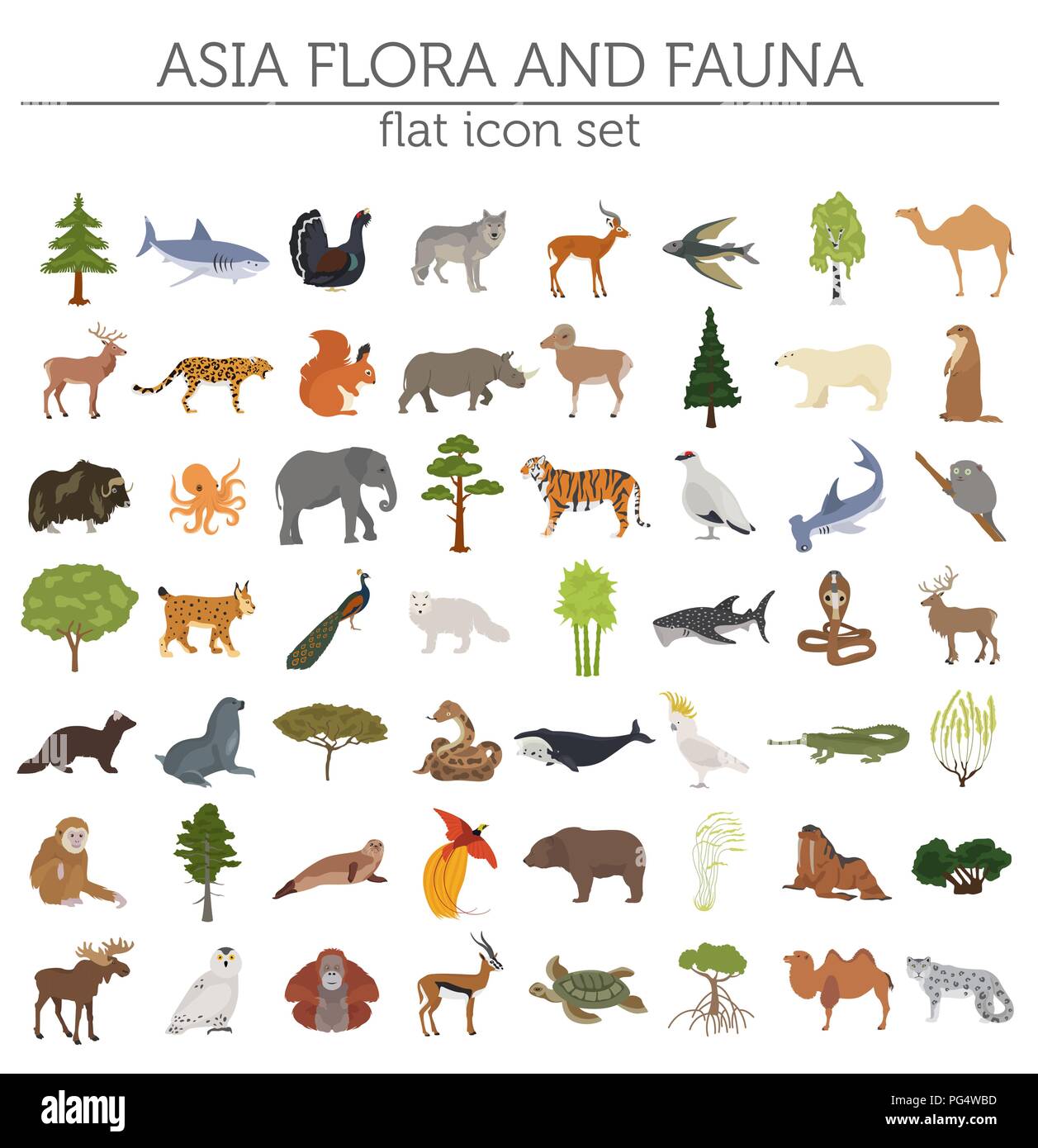 ASIA FLORA AND FAUNA

flat icon set

alamy

Image ID: PG4WBD
www.alamy.com