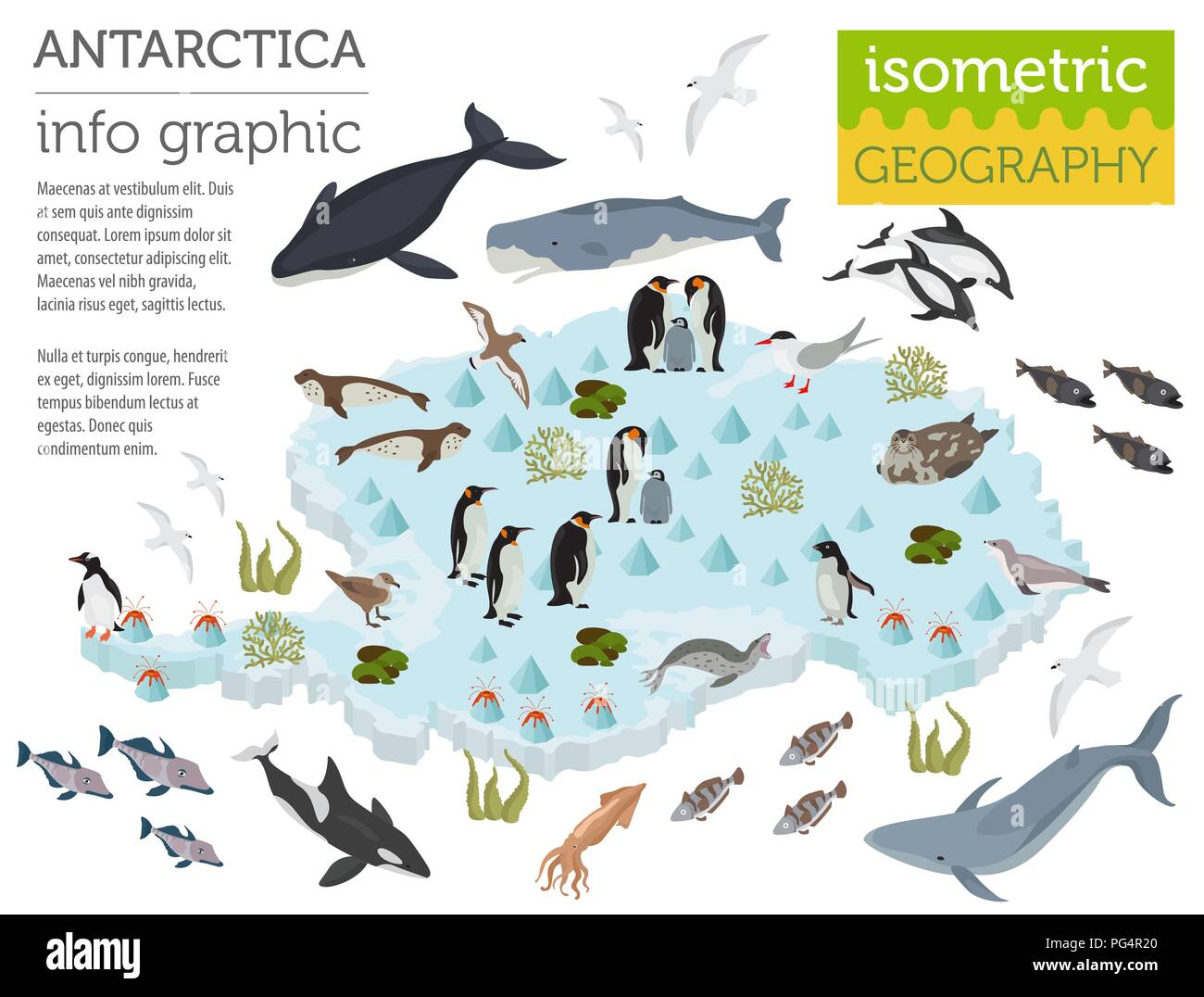 ANTARCTICA

info graphic

Maecenas at vestibulum elit. Duis at sem quis ante dignissim consequat. Lorem ipsum dolor sit amet, consectetur adipiscing elit. Maecenas vel nibh gravida, lacinia risus eget, sagittis lectus.

Nulla et turpis congue, hendrerit ex eget, dignissim lorem. Fusce tempus bibendum lectus at egestas. Donec quis condimentum enim.

isometric

GEOGRAPHY

alamy

Image ID: PG4R20
www.alamy.com