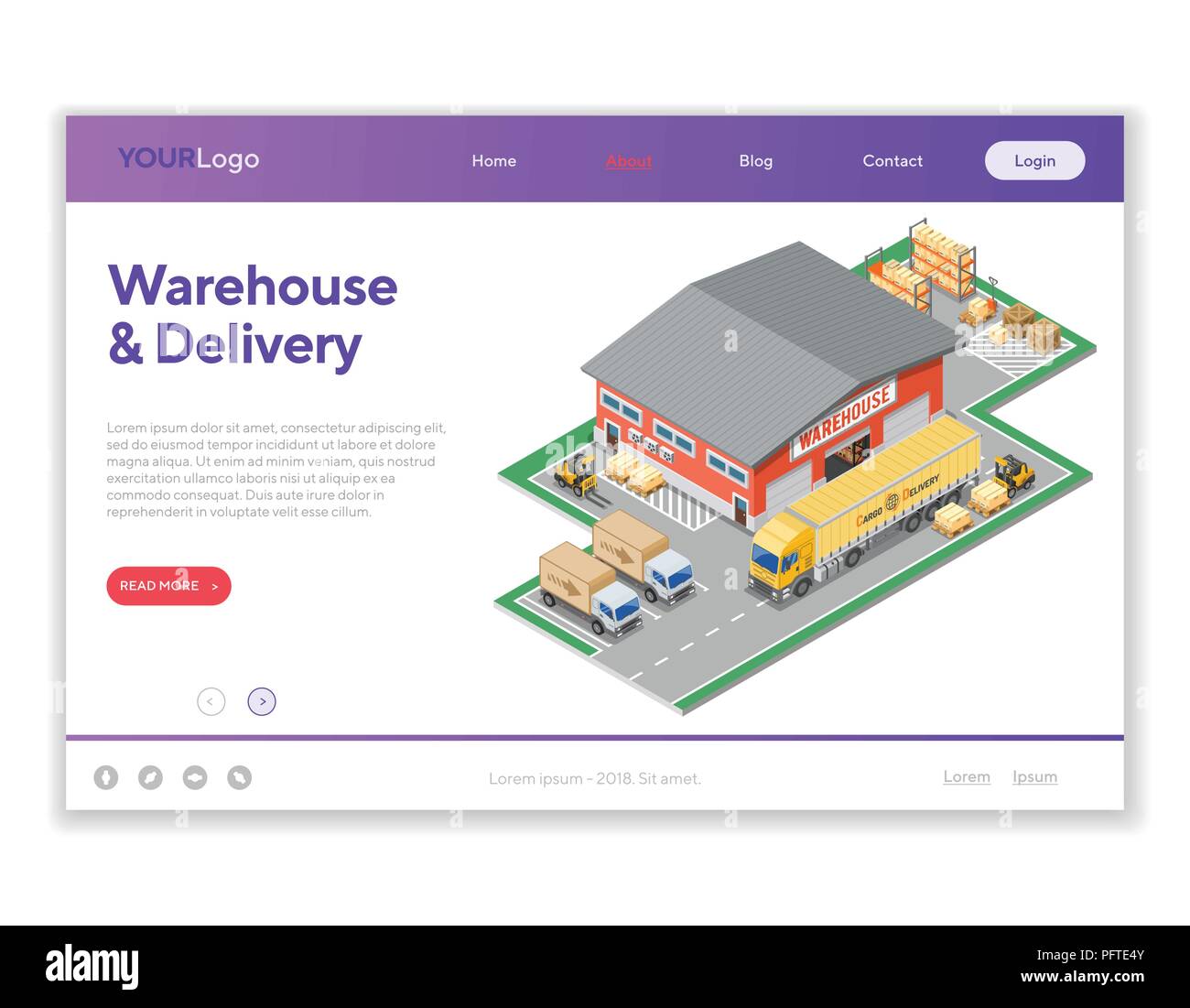 YOURLogo

Home About Blog Contact Login

Warehouse & Delivery

Lorem ipsum dolor sit amet, consectetur adipiscing elit, sed do eiusmod tempor incididunt ut labore et dolore magna aliqua. Ut enim ad minim veniam, quis nostrud exercitation ullamco laboris nisi ut aliquip ex ea commodo consequat. Duis aute irure dolor in reprehenderit in voluptate velit esse cillum.

READ MORE >

WAREHOUSE

CARGO DELIVERY

< >

Lorem ipsum - 2018. Sit amet.

Lorem Ipsum

alamy

Image ID: PFTE4Y
www.alamy.com