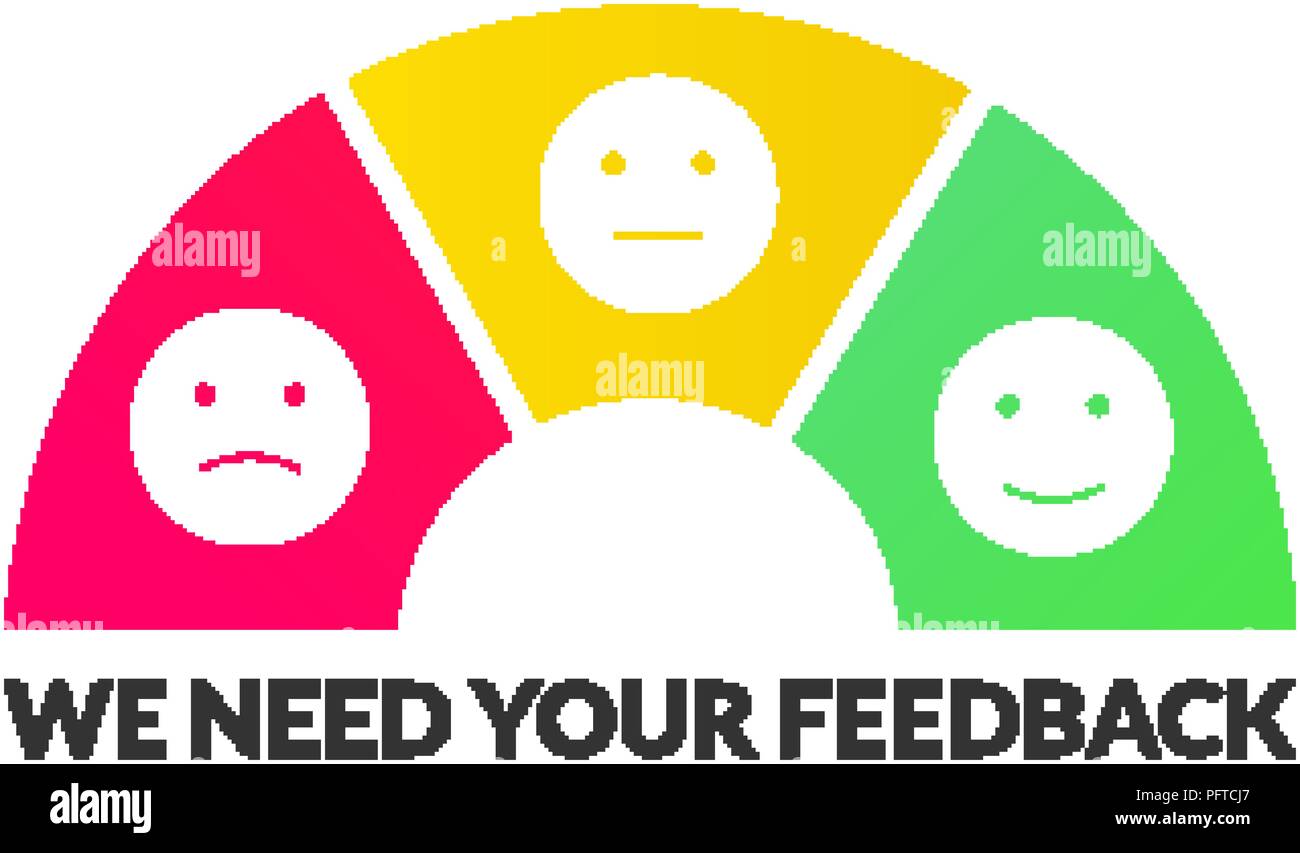 alamy
alamy
alamy
WE NEED YOUR FEEDBACK
alamy
PFTCJ7
www.alamy.com