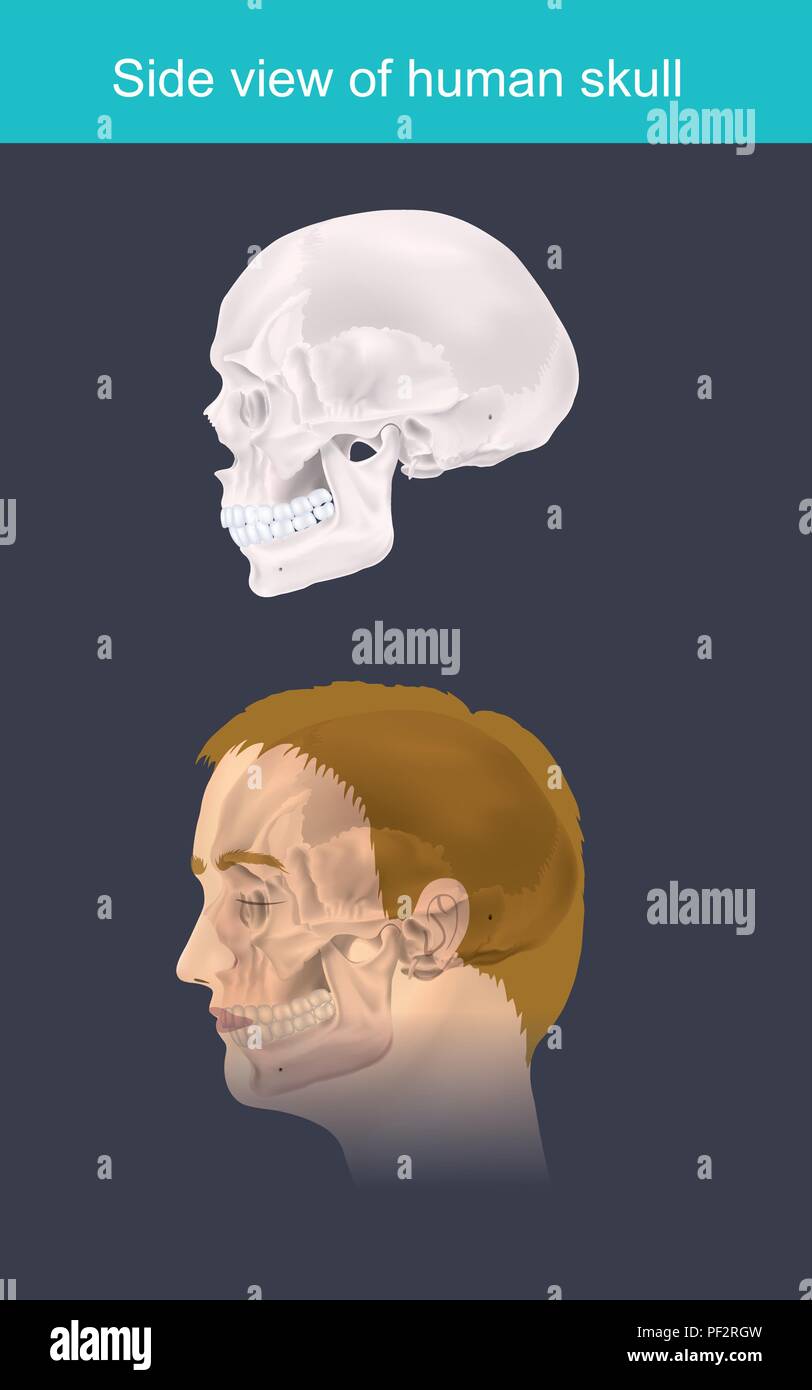 Side view of human skull

alamy

alamy

alamy

alamy

PF2RGW
www.alamy.com