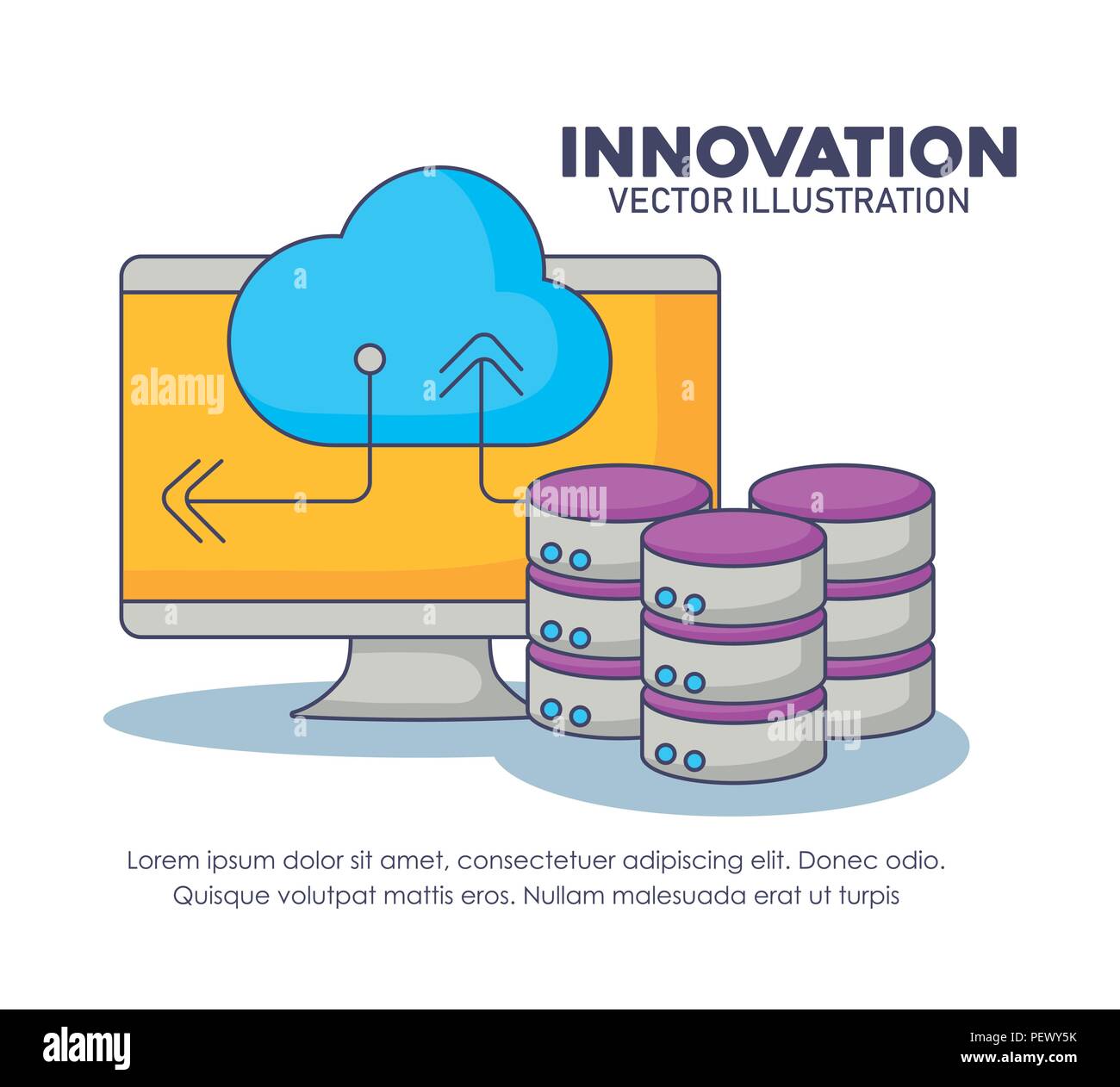 INNOVATION
VECTOR ILLUSTRATION

alamy

alamy

alamy

Lorem ipsum dolor sit amet, consectetuer adipiscing elit. Donec odio. Quisque volutpat mattis eros. Nullam malesuada erat ut turpis

alamy

Image ID: PEWY5K
www.alamy.com