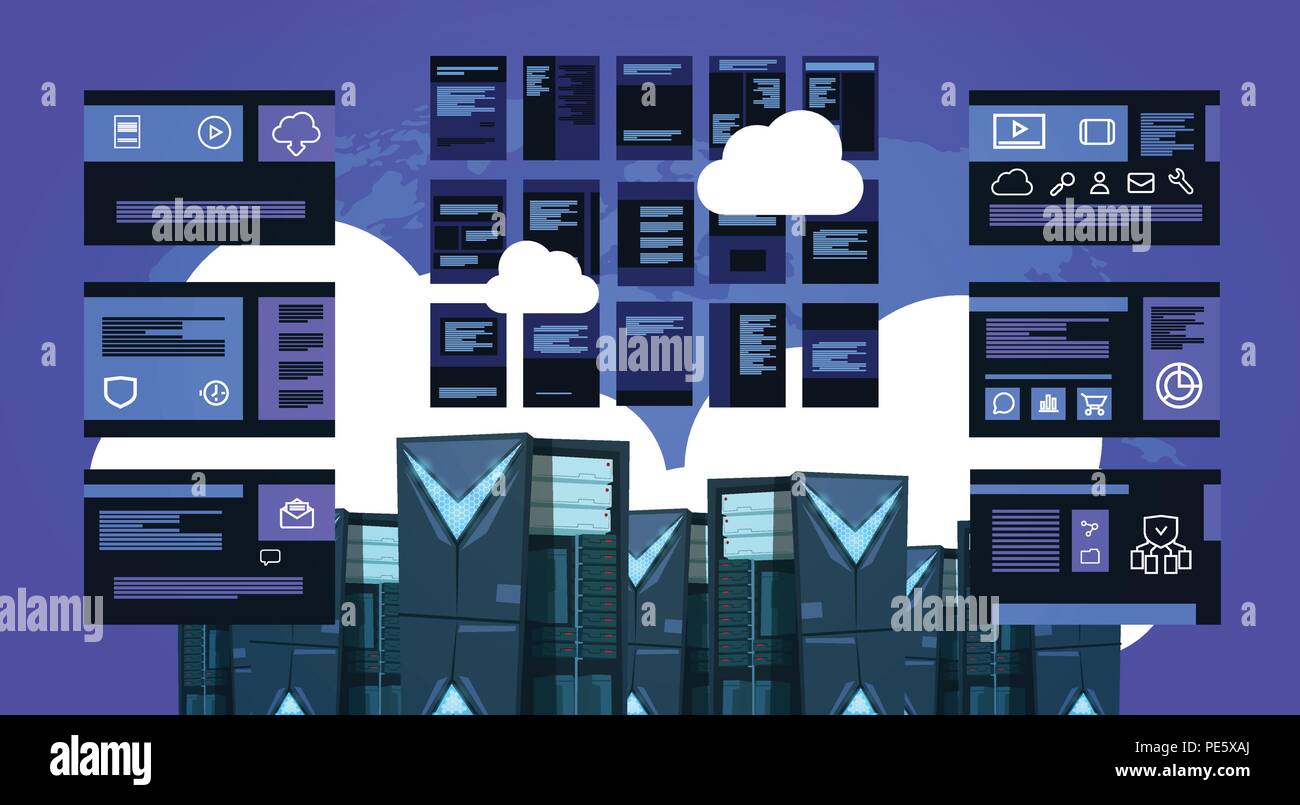 alamy
alamy
alamy
alamy
alamy
alamy
PE5XAJ
www.alamy.com