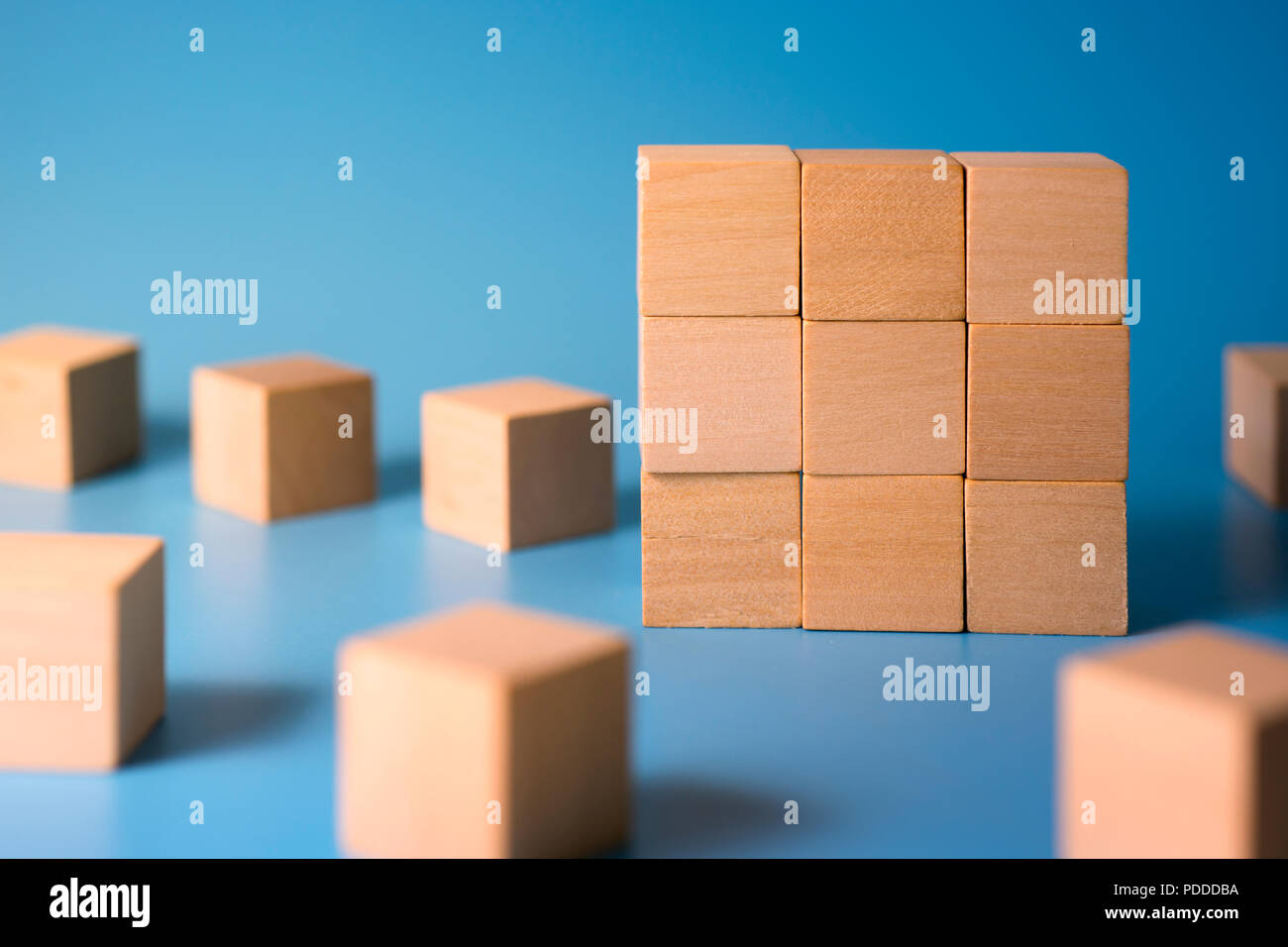 alamy

alamy

alamy

alamy

alamy

alamy

PDDDBA
www.alamy.com