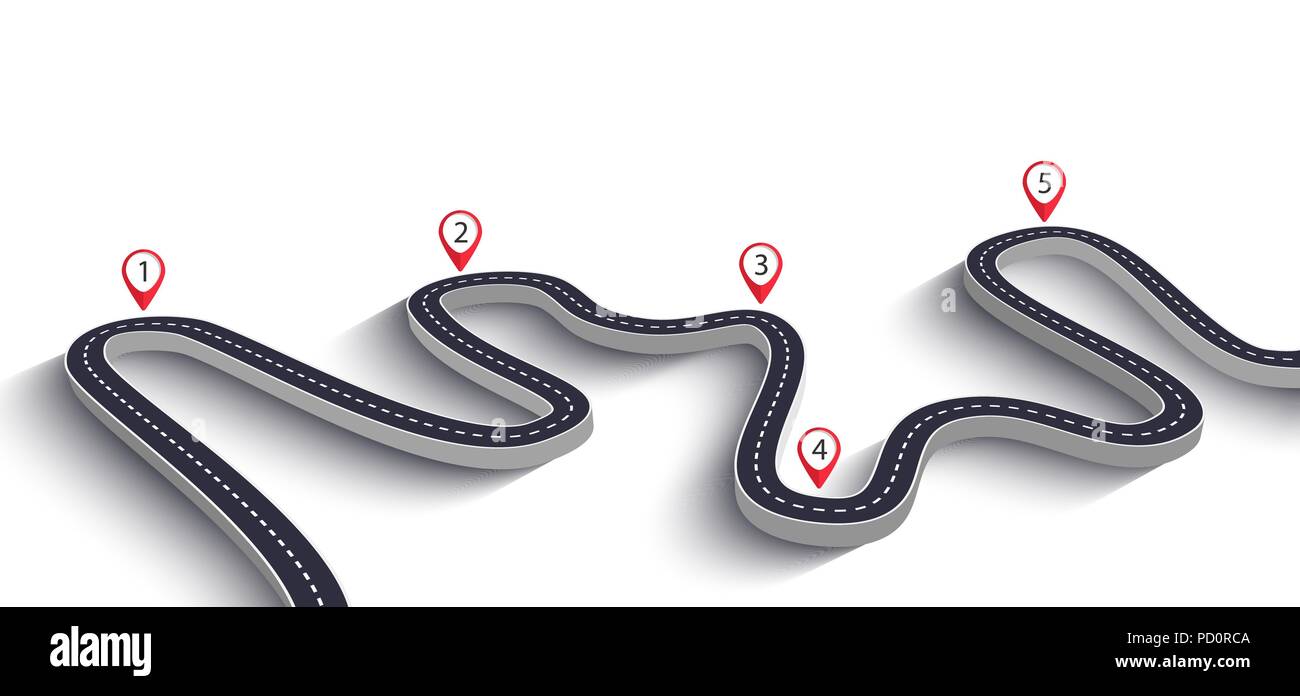 1
2
3
4
5
alamy
PD0RCA
www.alamy.com