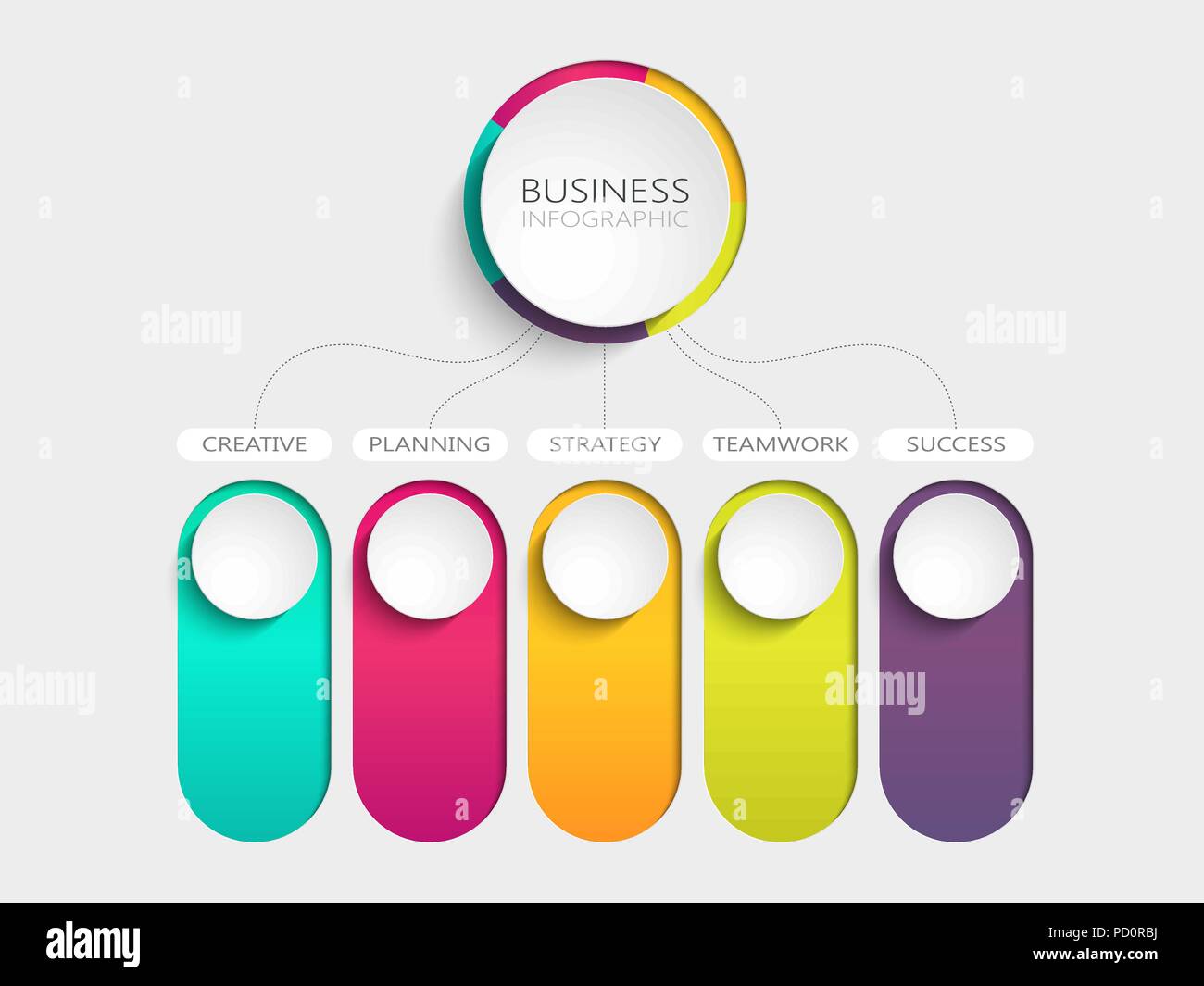 BUSINESS
INFOGRAPHIC

CREATIVE

PLANNING

STRATEGY

TEAMWORK

SUCCESS

alamy

alamy

alamy

alamy

alamy

Image ID: PD0RBJ
www.alamy.com