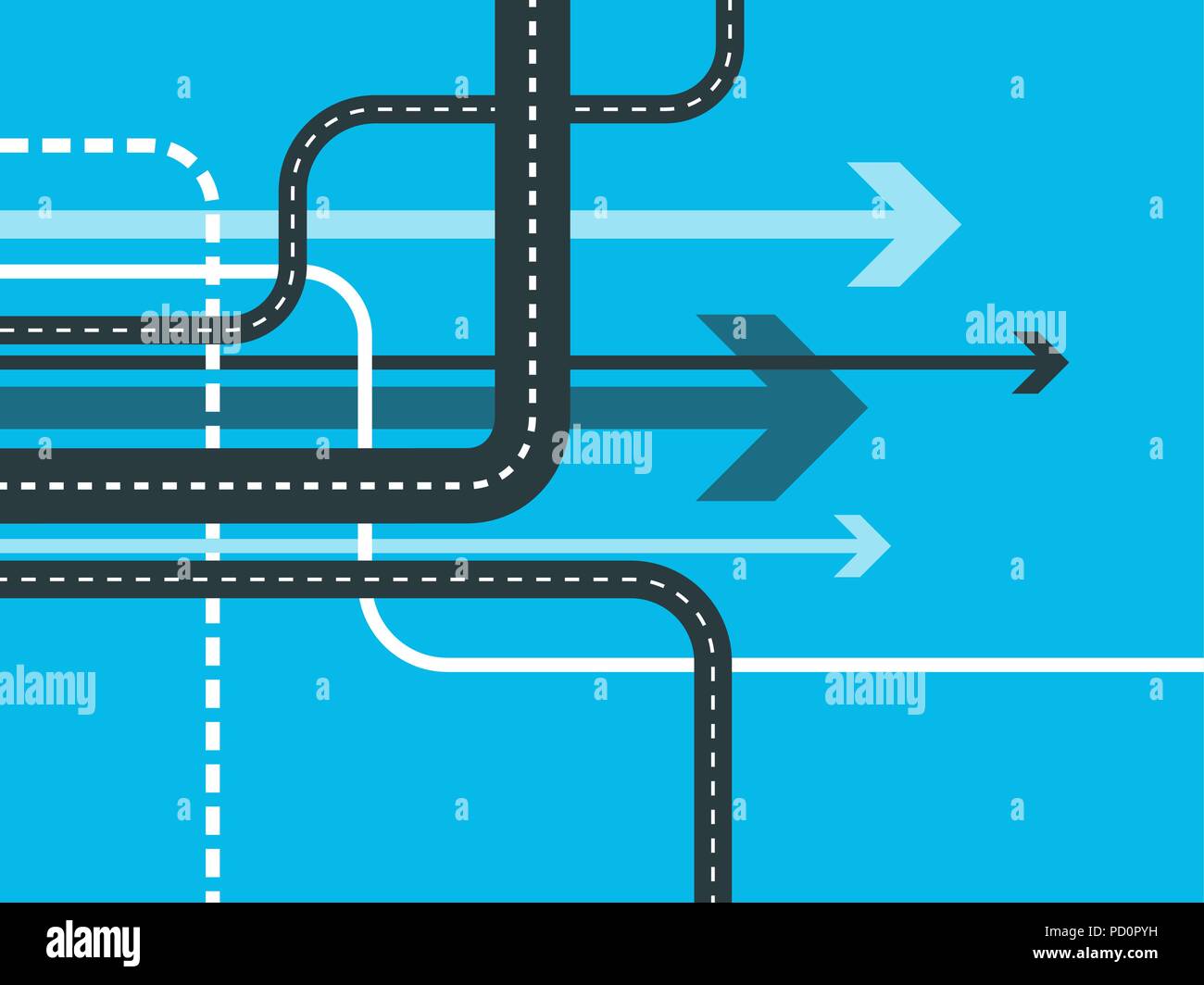 alamy
alamy
alamy
alamy
alamy

alamy

PD0PYH
www.alamy.com