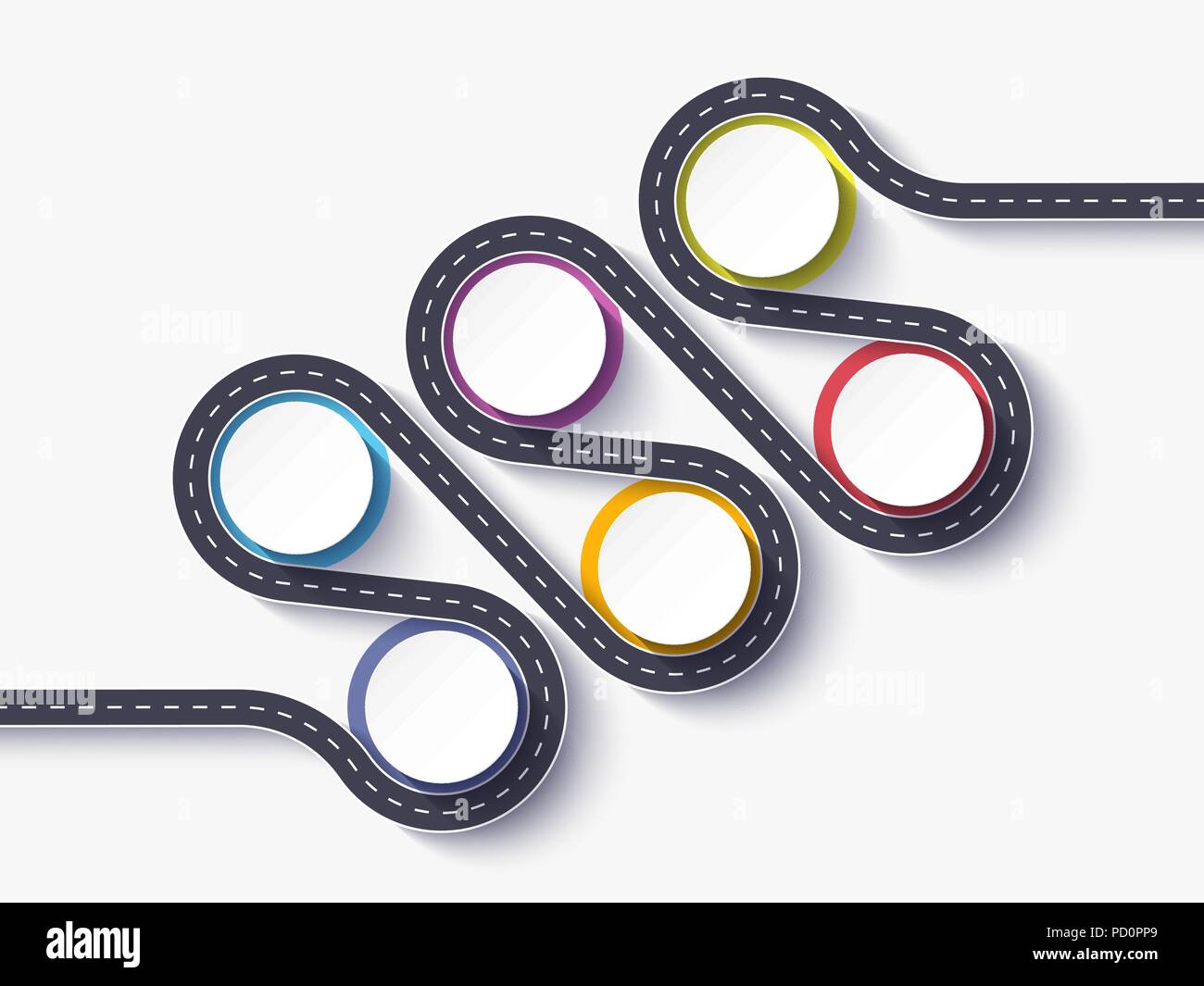 alamy
alamy
alamy
alamy
alamy

alamy
Image ID: PD0PP9
www.alamy.com