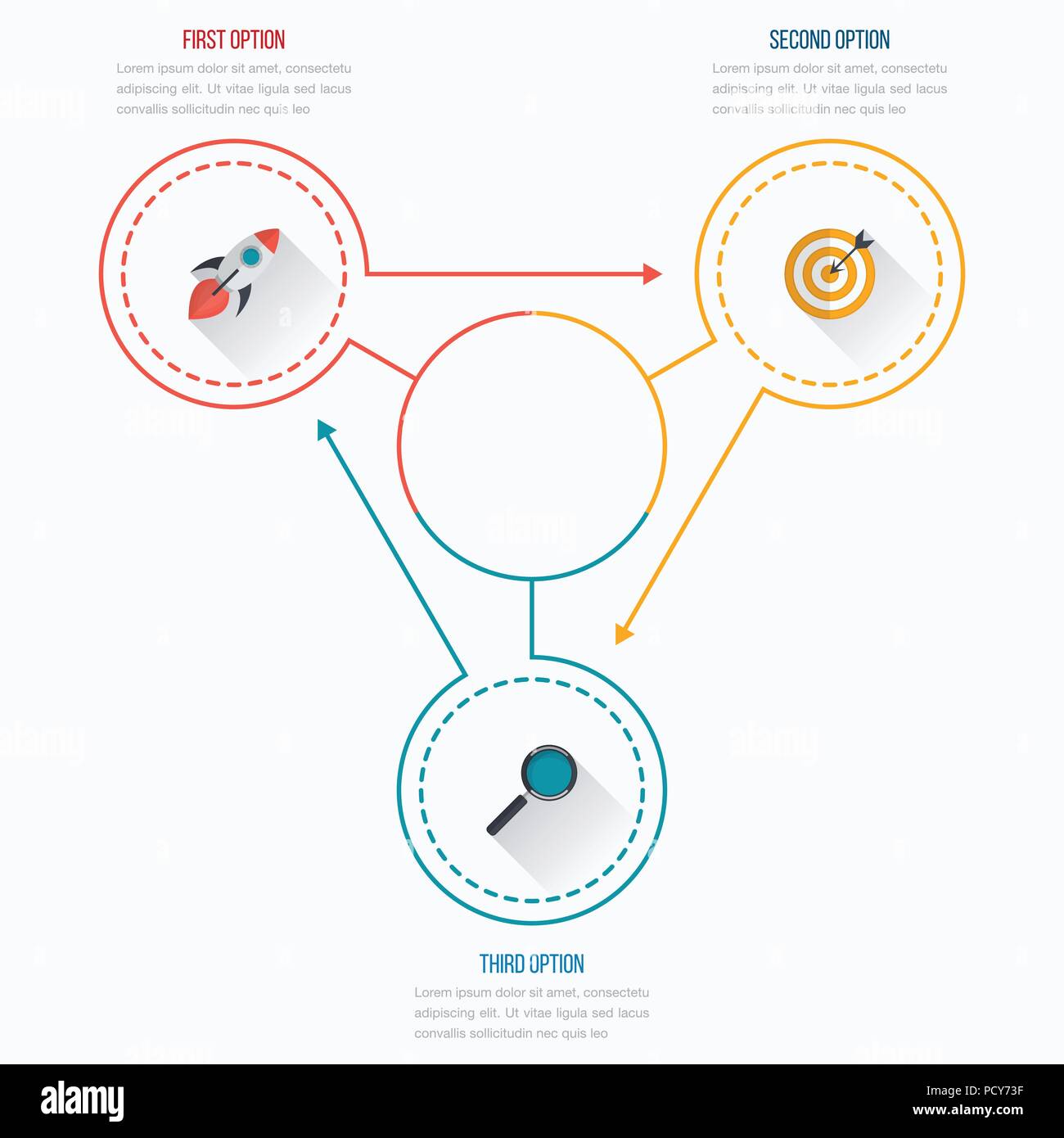 FIRST OPTION
Lorem ipsum dolor sit amet, consectetu adipiscing elit. Ut vitae ligula sed lacus convallis sollicitudin nec quis leo

SECOND OPTION
Lorem ipsum dolor sit amet, consectetu adipiscing elit. Ut vitae ligula sed lacus convallis sollicitudin nec quis leo

THIRD OPTION
Lorem ipsum dolor sit amet, consectetu adipiscing elit. Ut vitae ligula sed lacus convallis sollicitudin nec quis leo

alamy
Image ID: PCY73F
www.alamy.com