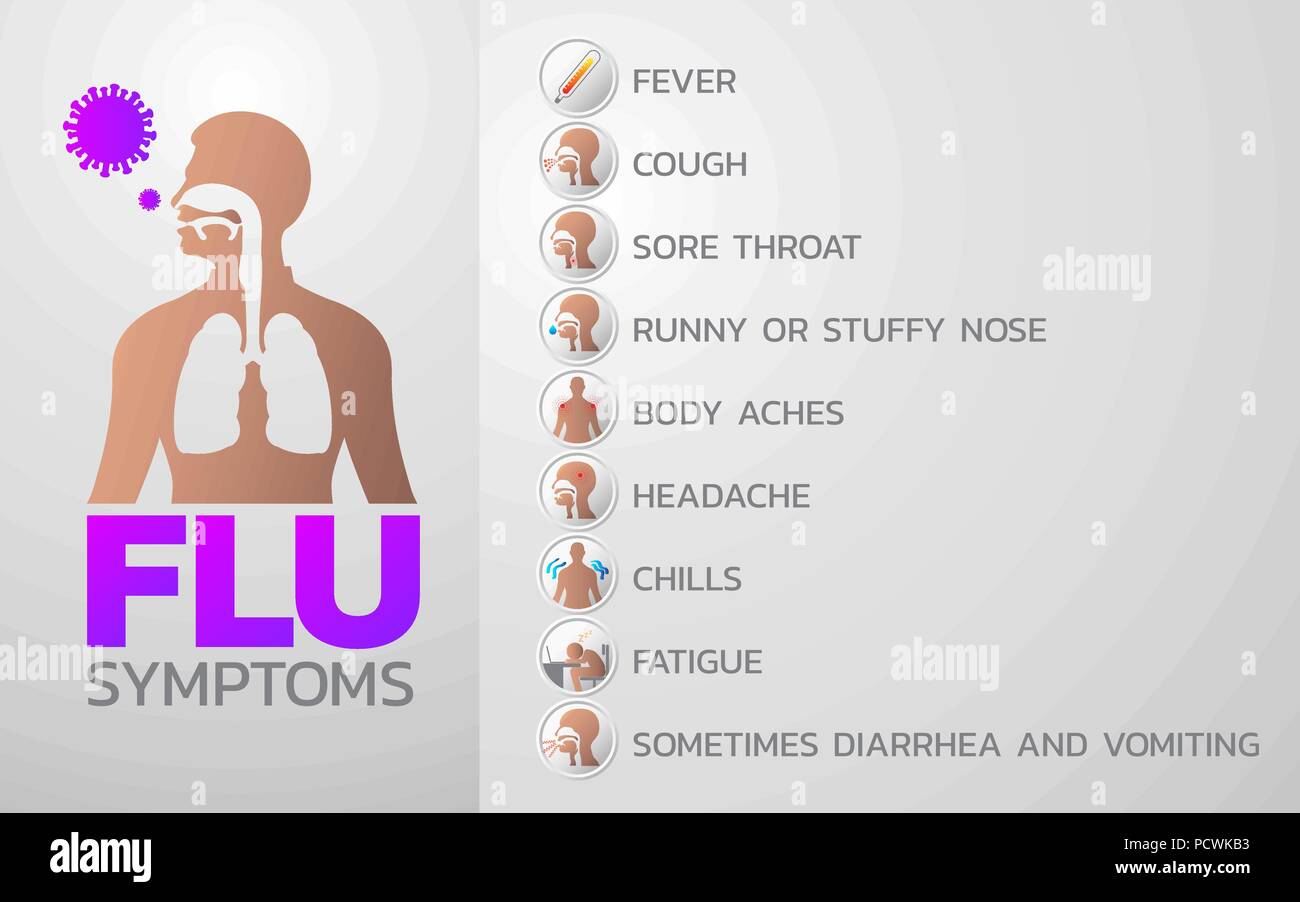 FLU
SYMPTOMS

FEVER
COUGH
SORE THROAT
RUNNY OR STUFFY NOSE
BODY ACHES
HEADACHE
CHILLS
FATIGUE
SOMETIMES DIARRHEA AND VOMITING

alamy
alamy
alamy
alamy
alamy

alamy
Image ID: PCWKB3
www.alamy.com