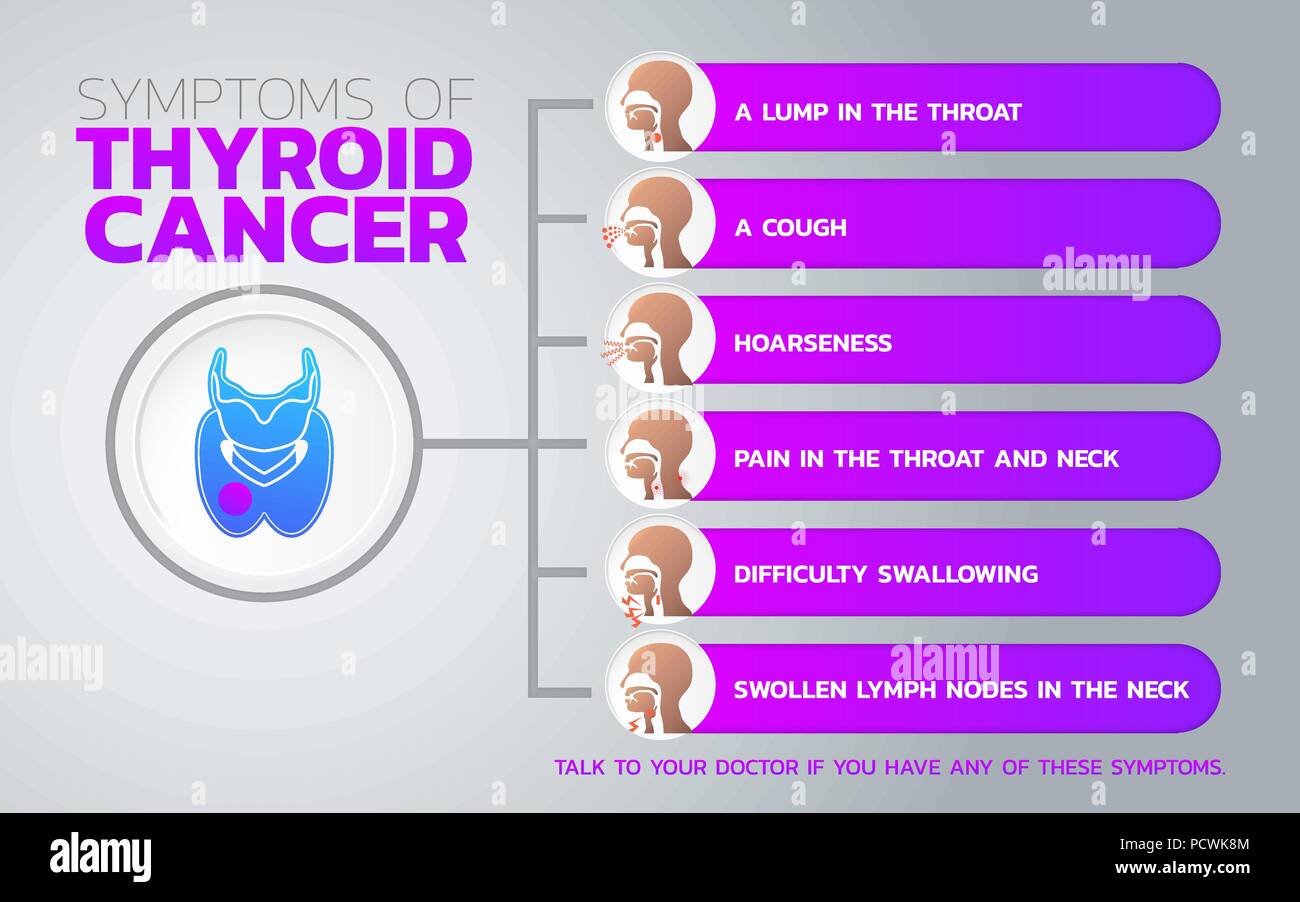 SYMPTOMS OF
THYROID CANCER

A LUMP IN THE THROAT

A COUGH

HOARSENESS

PAIN IN THE THROAT AND NECK

DIFFICULTY SWALLOWING

SWOLLEN LYMPH NODES IN THE NECK

TALK TO YOUR DOCTOR IF YOU HAVE ANY OF THESE SYMPTOMS.

alamy alamy alamy alamy alamy

alamy

Image ID: PCWK8M
www.alamy.com