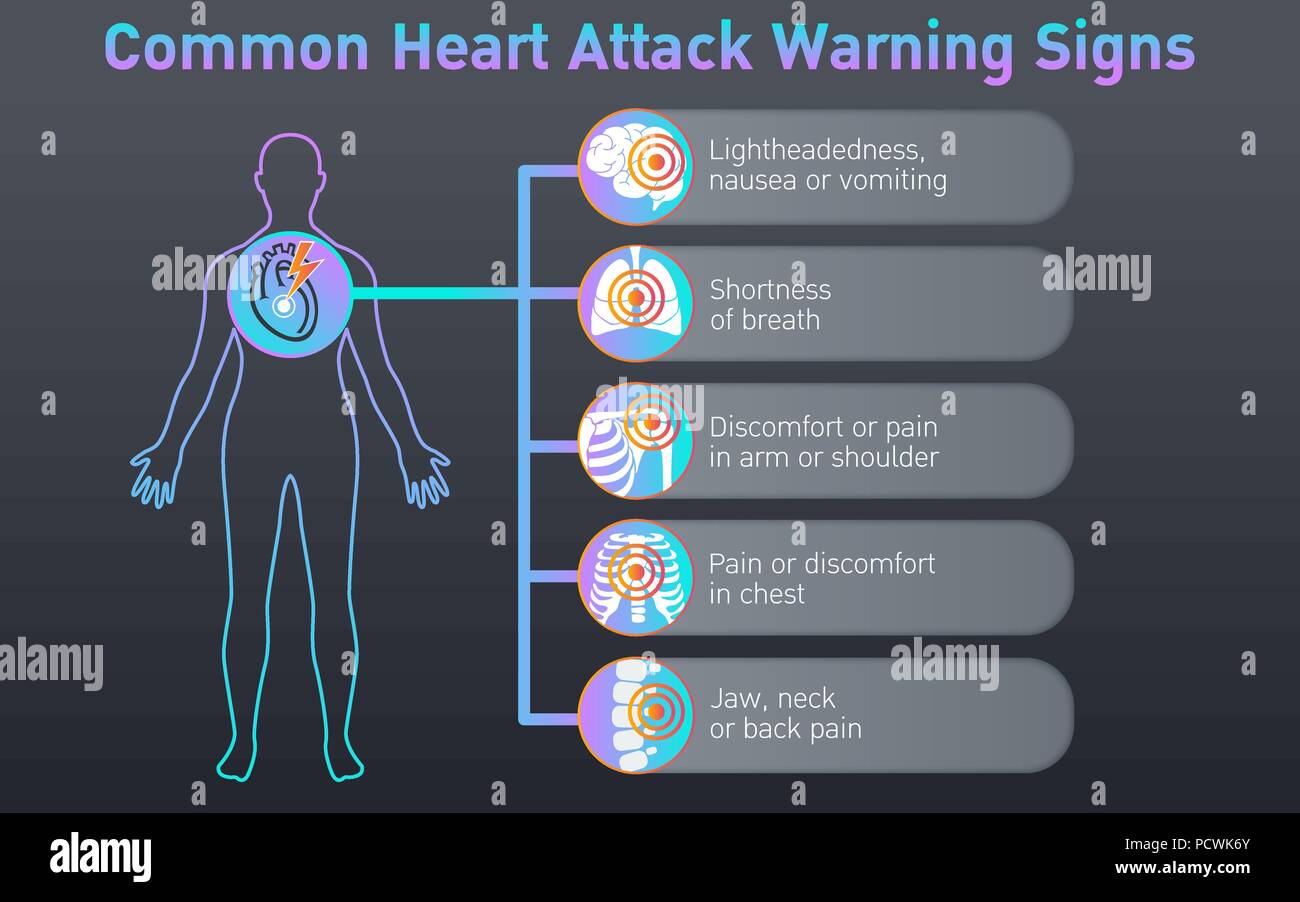 Common Heart Attack Warning Signs

Lightheadedness, nausea or vomiting

Shortness of breath

Discomfort or pain in arm or shoulder

Pain or discomfort in chest

Jaw, neck or back pain

alamy

alamy

alamy

alamy

alamy

alamy

PCWK6Y

www.alamy.com