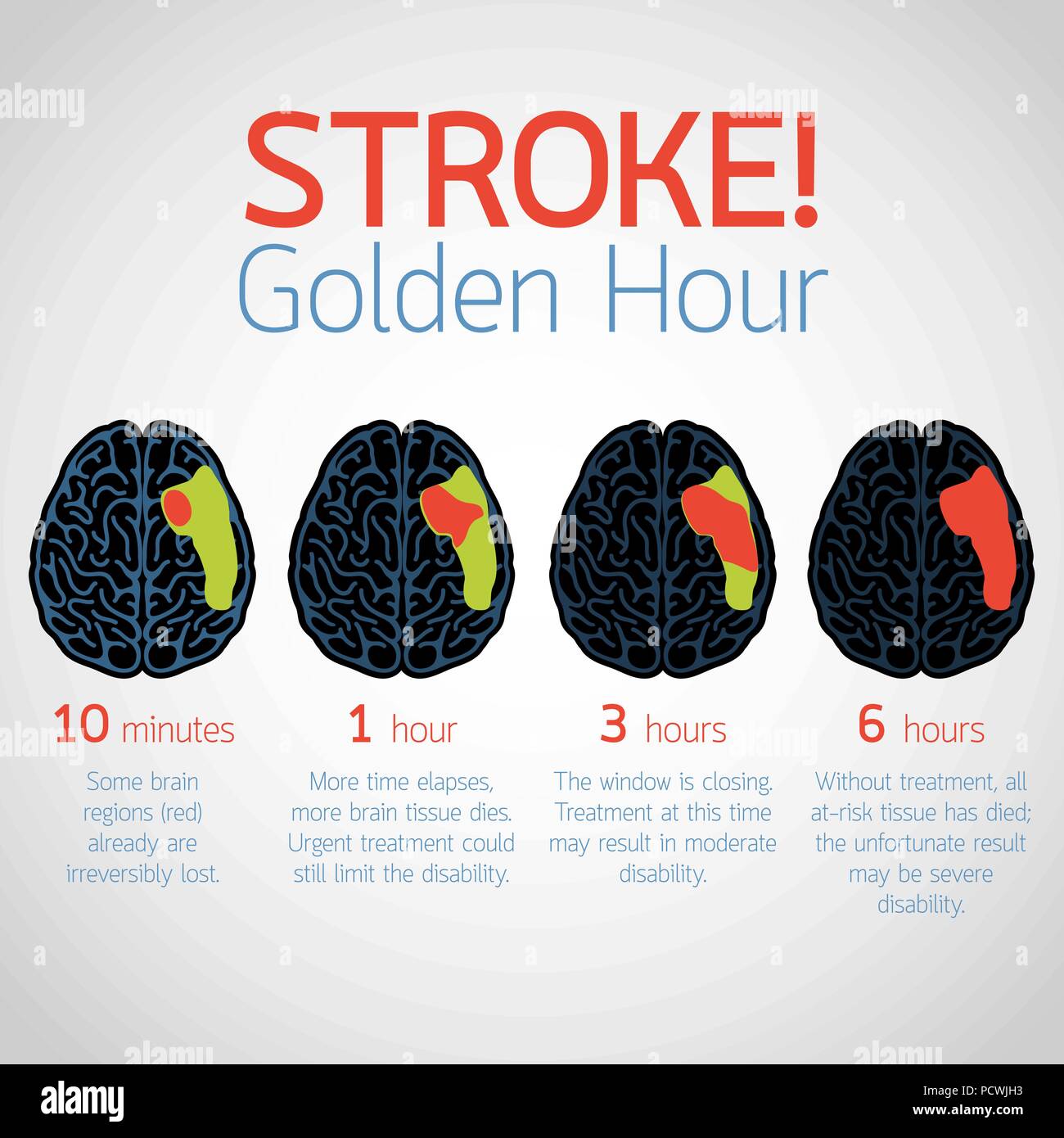 STROKE!
Golden Hour

10 minutes
Some brain regions (red) already are irreversibly lost.

1 hour
More time elapses, more brain tissue dies. Urgent treatment could still limit the disability.

3 hours
The window is closing. Treatment at this time may result in moderate disability.

6 hours
Without treatment, all at-risk tissue has died; the unfortunate result may be severe disability.

alamy

Image ID: PCWJH3
www.alamy.com