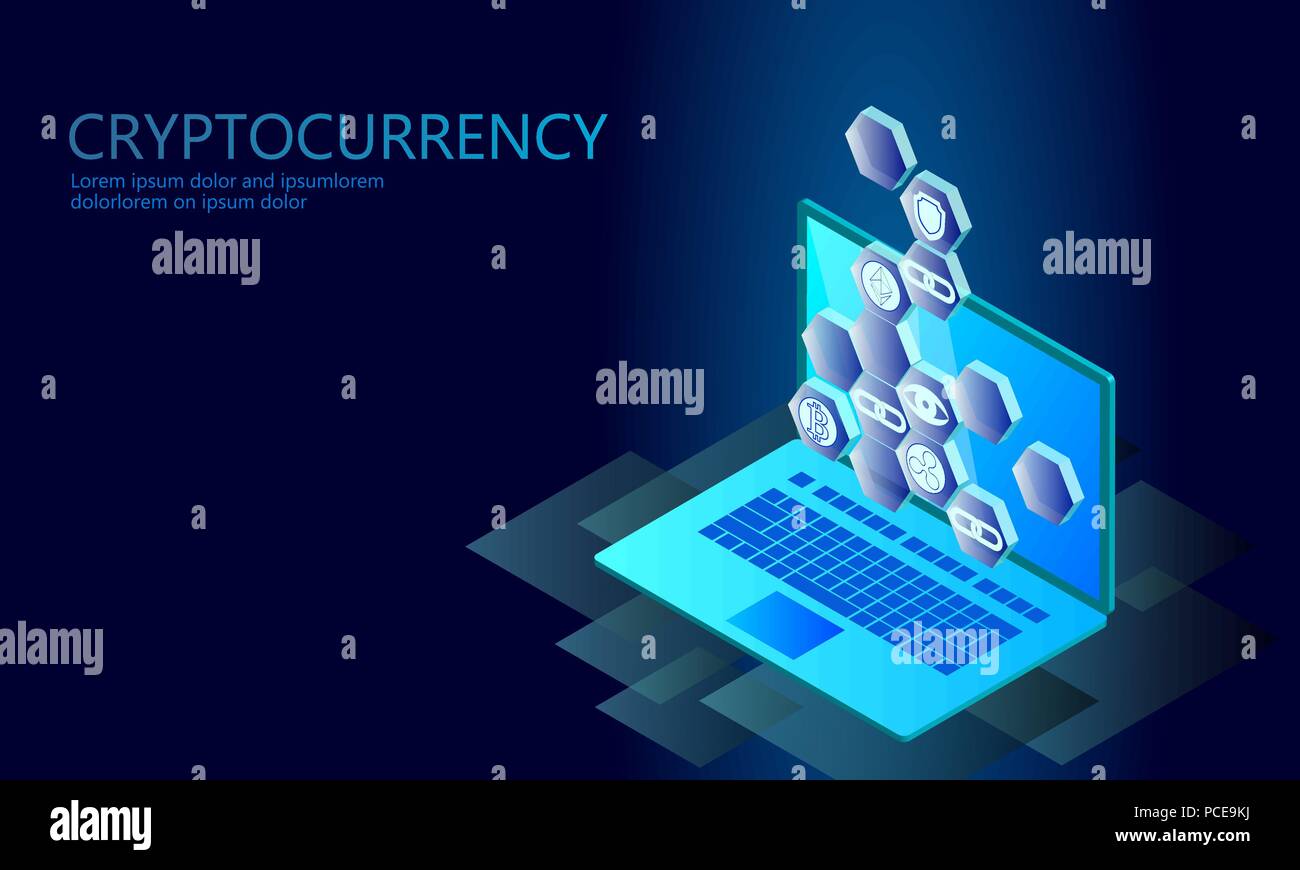 CRYPTOCURRENCY
Lorem ipsum dolor and ipsumlorem dolorlorem on ipsum dolor

alamy
alamy
alamy
alamy
alamy

alamy
Image ID: PCE9KJ
www.alamy.com