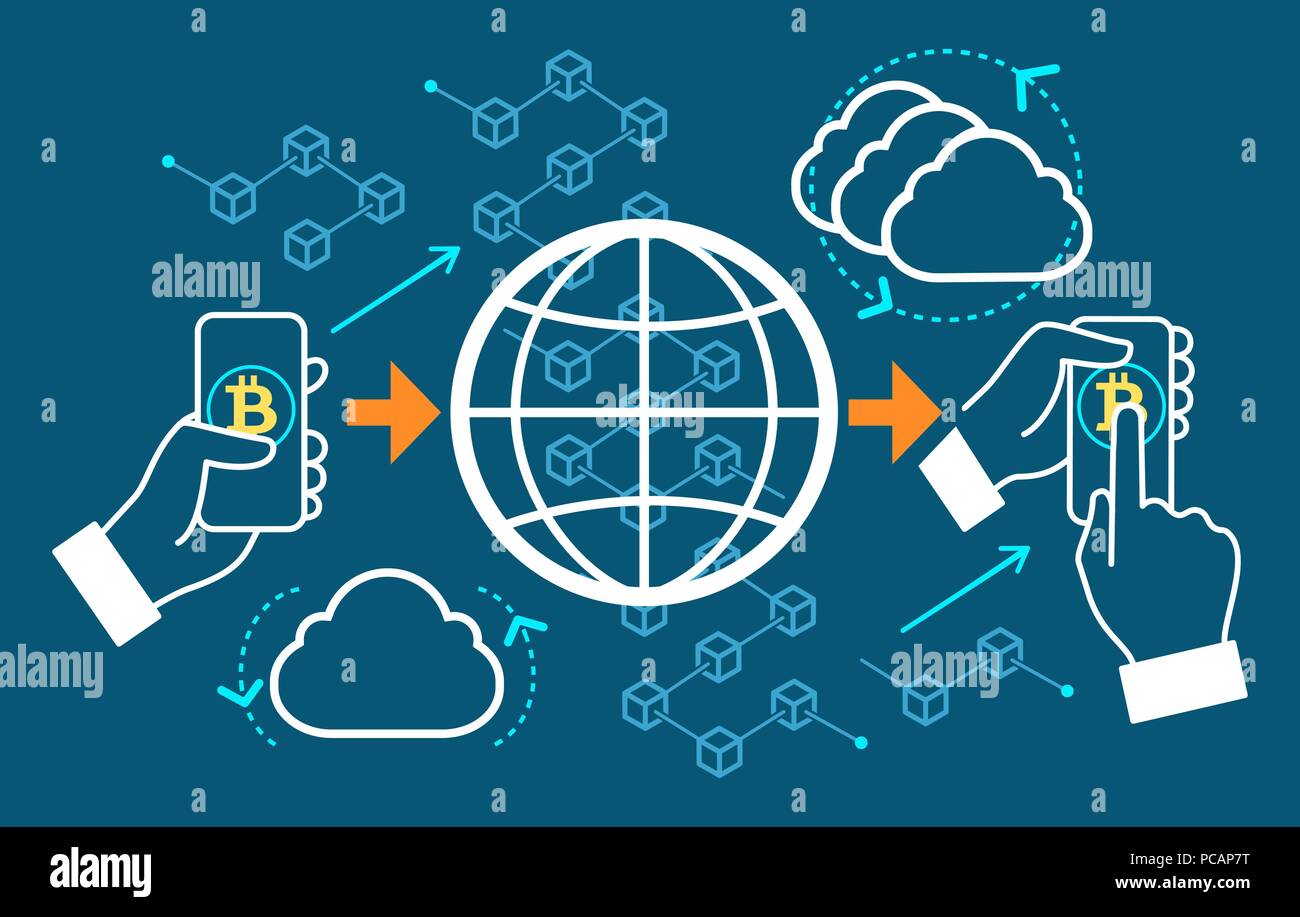 alamy

alamy

alamy

alamy

alamy

alamy

PCAP7T
www.alamy.com