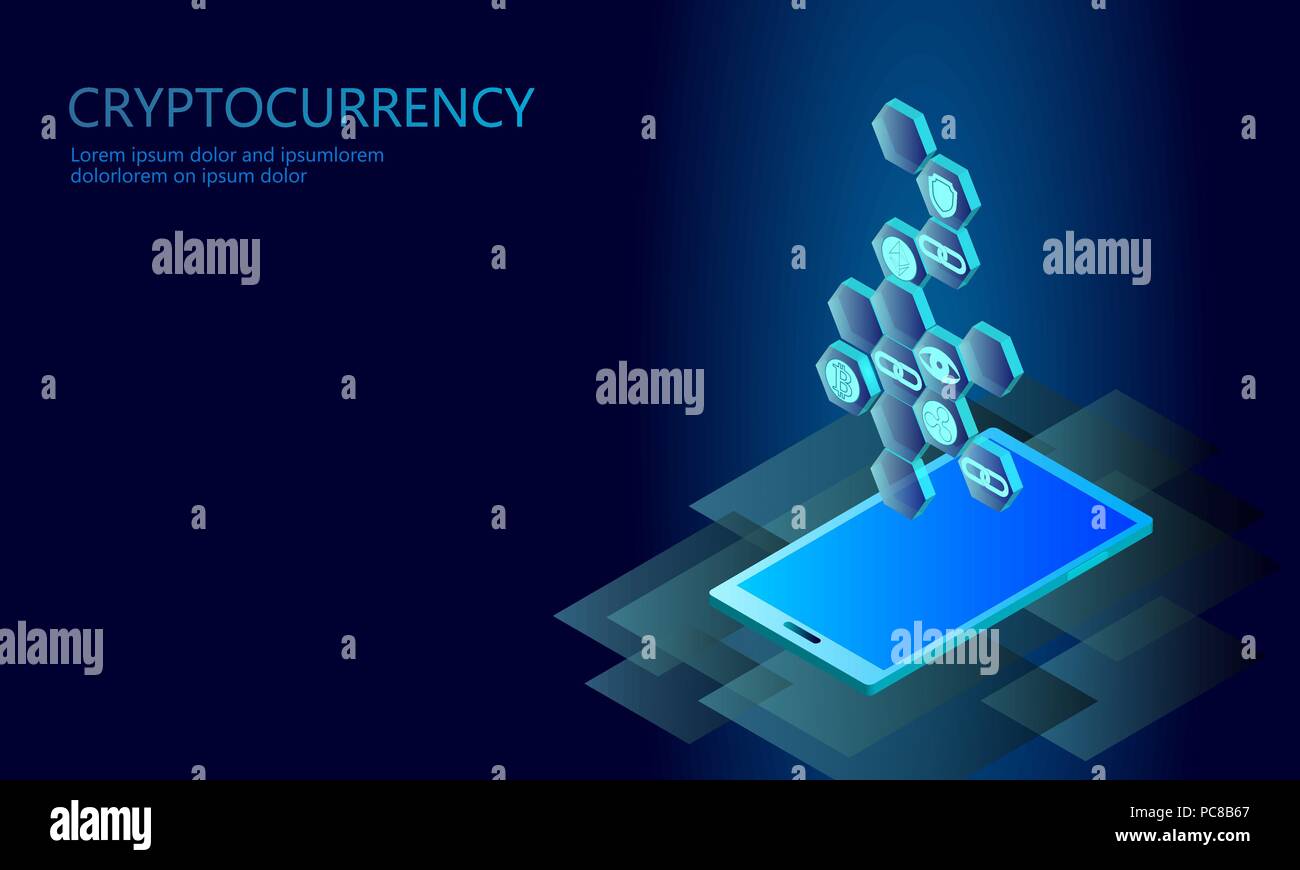 CRYPTOCURRENCY
Lorem ipsum dolor and ipsumlorem dolorlorem on ipsum dolor

alamy
alamy
alamy
alamy
alamy

alamy
Image ID: PC8B67
www.alamy.com