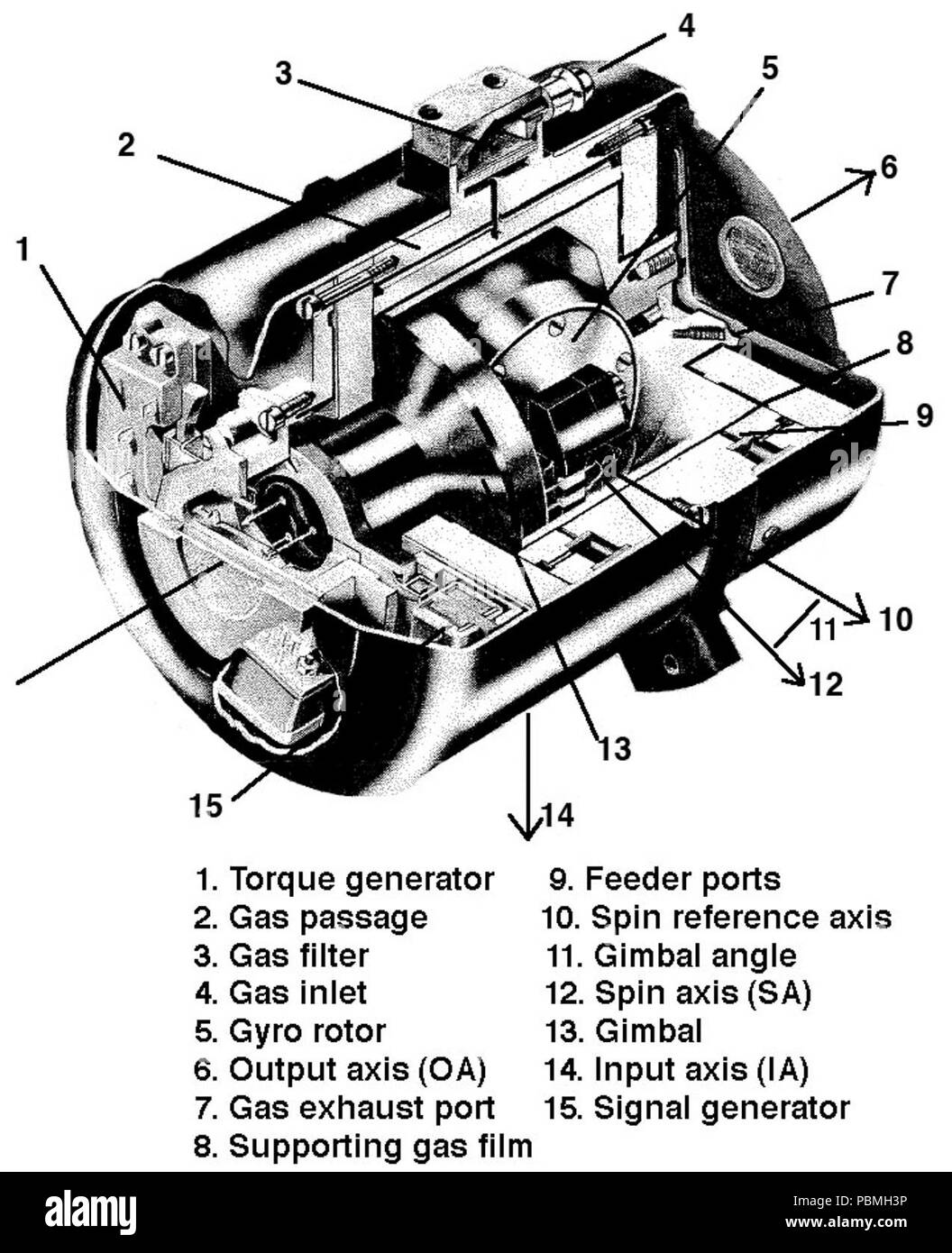 4
3
5
2
6
1
7
8
9
10
11
12
13
15
14

1. Torque generator
2. Gas passage
3. Gas filter
4. Gas inlet
5. Gyro rotor
6. Output axis (OA)
7. Gas exhaust port
8. Supporting gas film

9. Feeder ports
10. Spin reference axis
11. Gimbal angle
12. Spin axis (SA)
13. Gimbal
14. Input axis (IA)
15. Signal generator

alamy
Image ID: PBMH3P
www.alamy.com