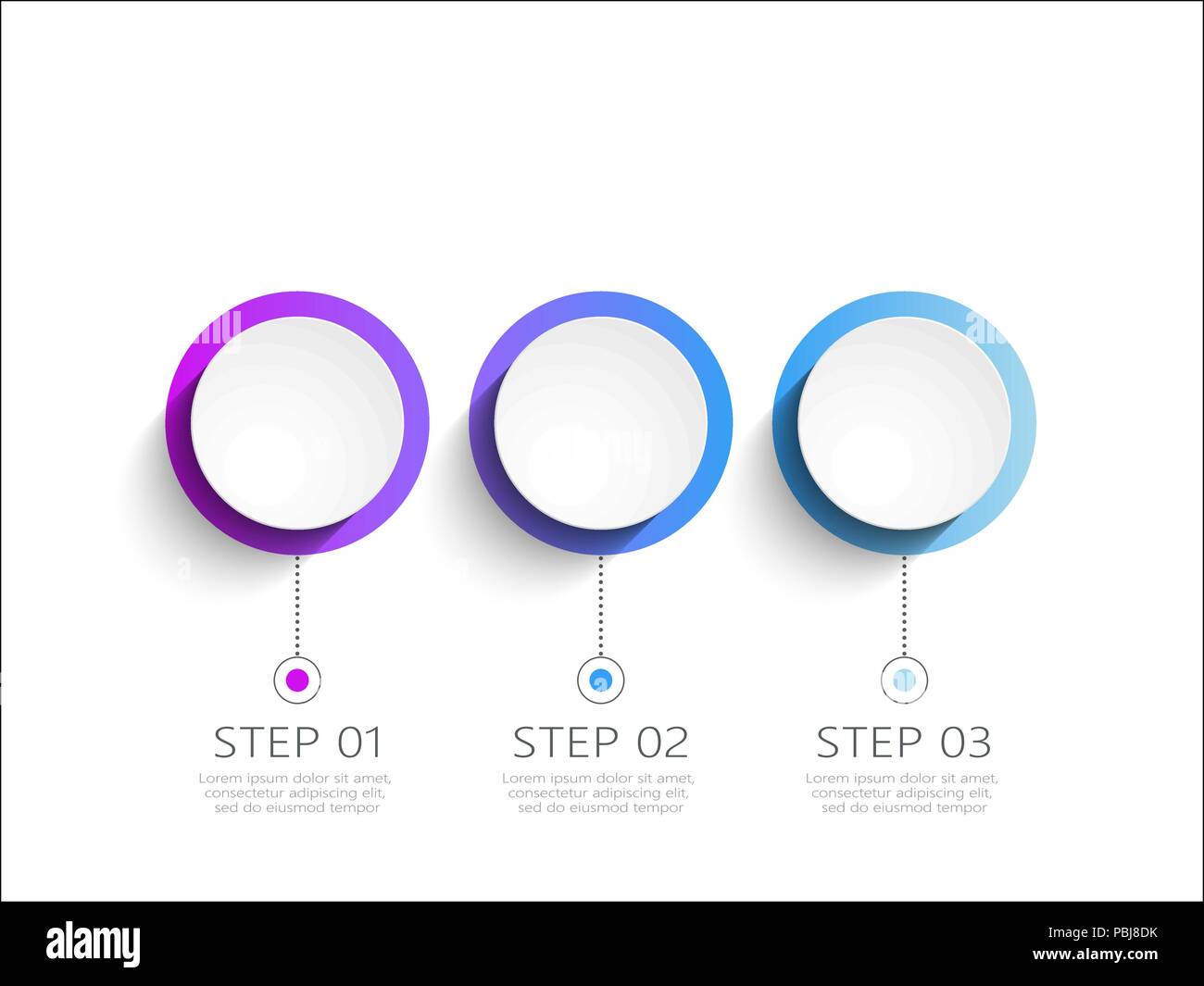 STEP 01

Lorem ipsum dolor sit amet, consectetur adipiscing elit, sed do eiusmod tempor

STEP 02

Lorem ipsum dolor sit amet, consectetur adipiscing elit, sed do eiusmod tempor

STEP 03

Lorem ipsum dolor sit amet, consectetur adipiscing elit, sed do eiusmod tempor

alamy

Image ID: PBJ8DK
www.alamy.com