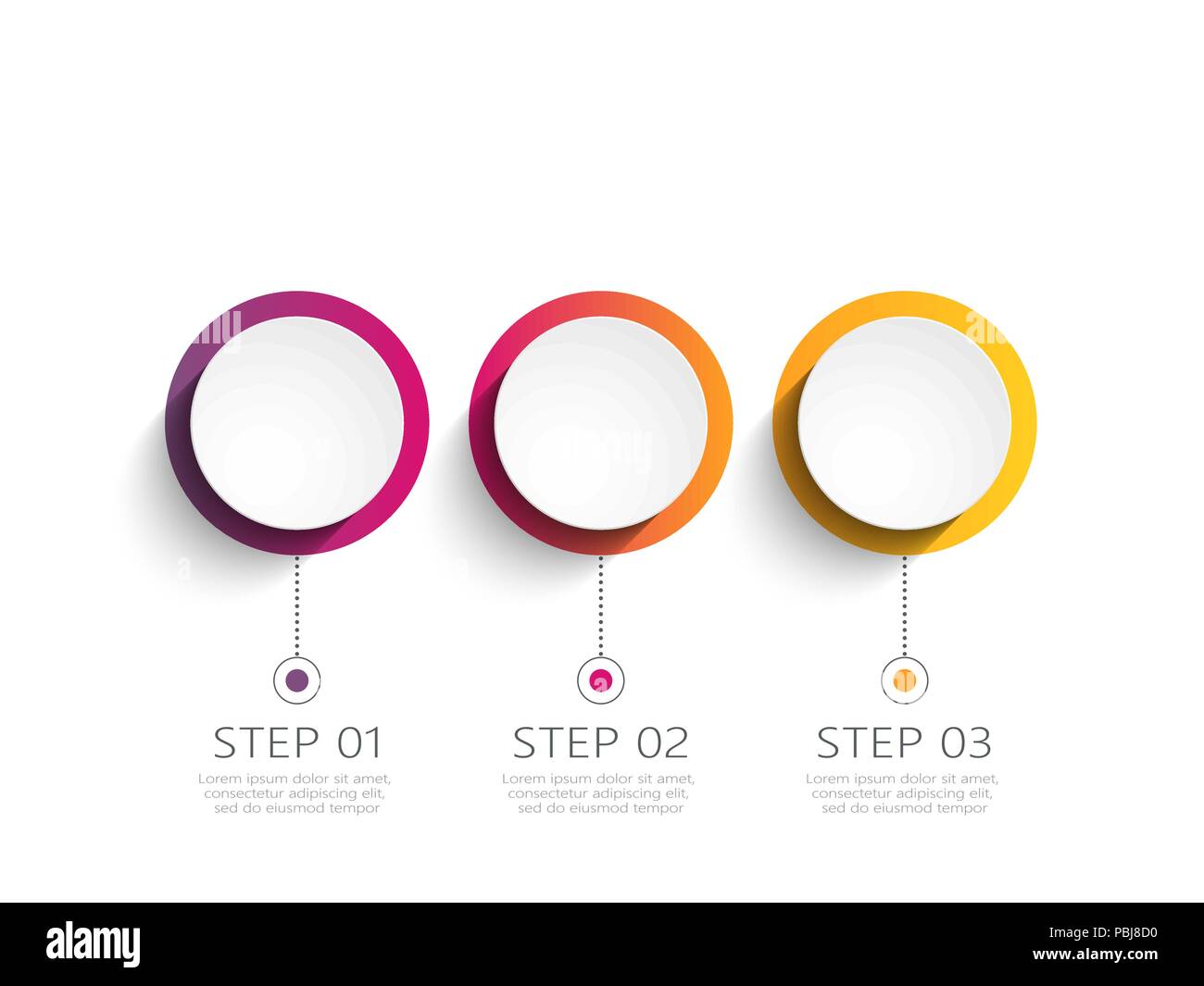 STEP 01

Lorem ipsum dolor sit amet, consectetur adipiscing elit, sed do eiusmod tempor

STEP 02

Lorem ipsum dolor sit amet, consectetur adipiscing elit, sed do eiusmod tempor

STEP 03

Lorem ipsum dolor sit amet, consectetur adipiscing elit, sed do eiusmod tempor

alamy

Image ID: PBJ8D0
www.alamy.com