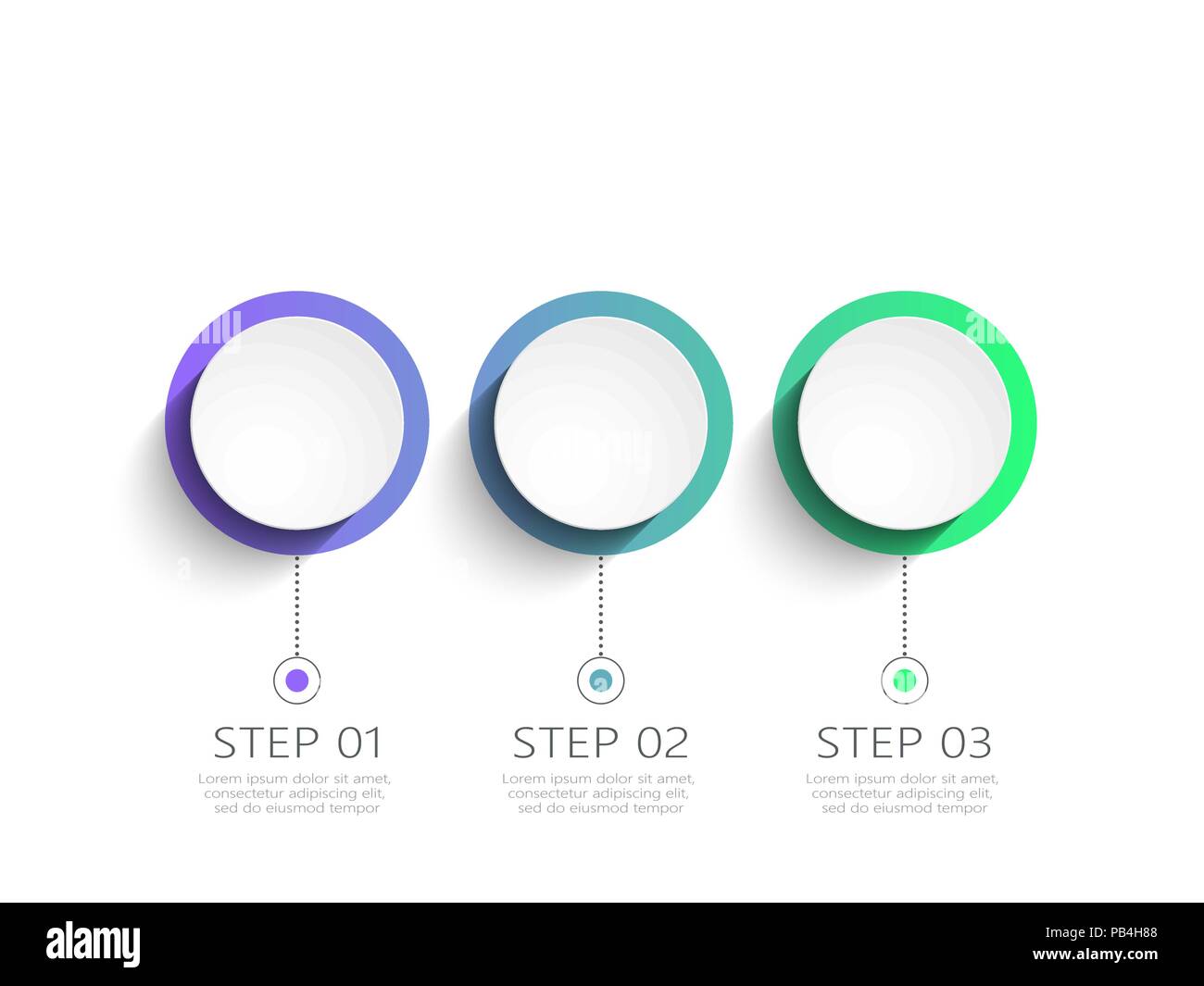 STEP 01
Lorem ipsum dolor sit amet, consectetur adipiscing elit, sed do eiusmod tempor

STEP 02
Lorem ipsum dolor sit amet, consectetur adipiscing elit, sed do eiusmod tempor

STEP 03
Lorem ipsum dolor sit amet, consectetur adipiscing elit, sed do eiusmod tempor

alamy

Image ID: PB4H88
www.alamy.com