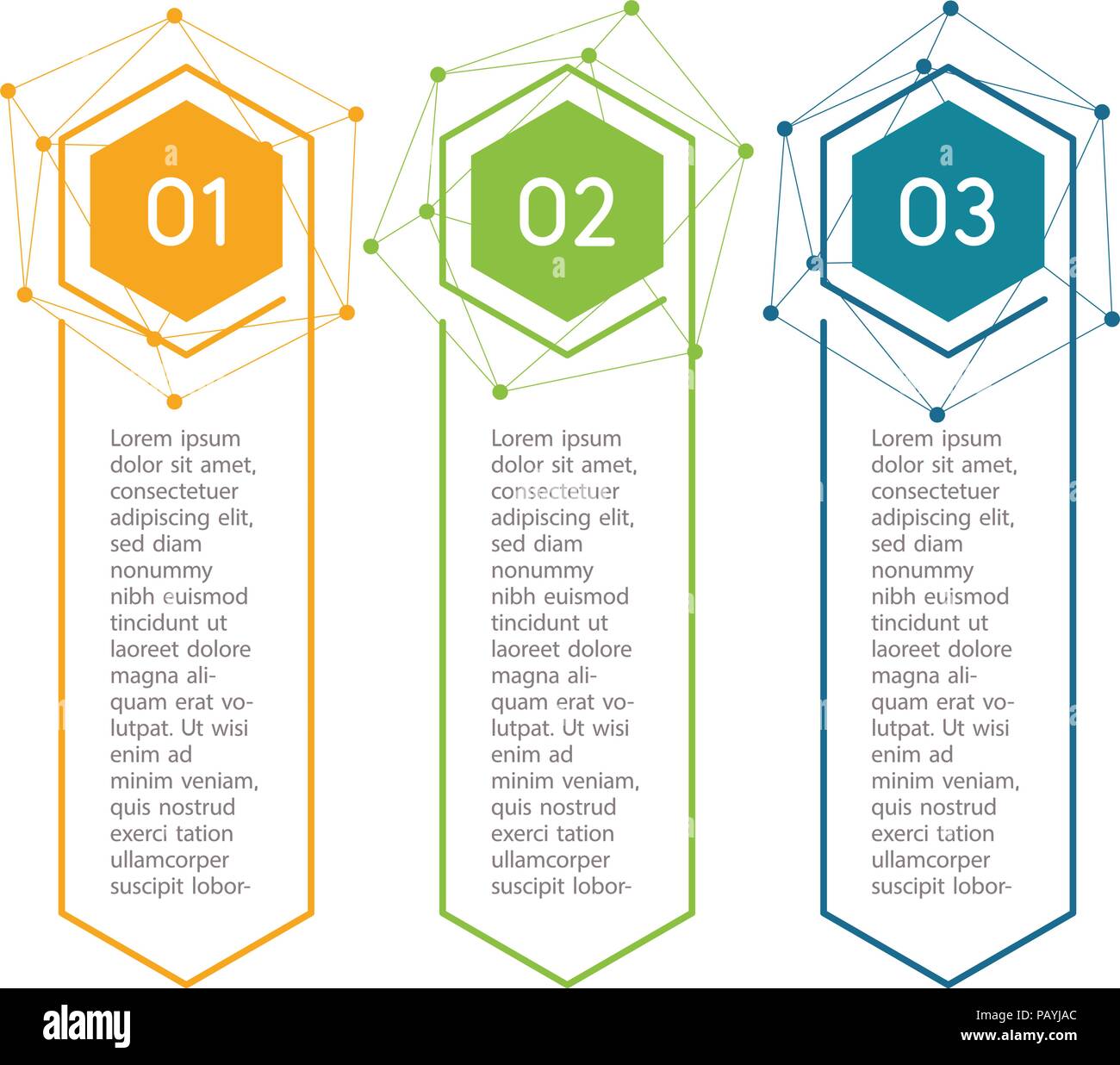 01

Lorem ipsum dolor sit amet, consectetuer adipiscing elit, sed diam nonummy nibh euismod tincidunt ut laoreet dolore magna aliquam erat volutpat. Ut wisi enim ad minim veniam, quis nostrud exerci tation ullamcorper suscipit lobor-

02

Lorem ipsum dolor sit amet, consectetuer adipiscing elit, sed diam nonummy nibh euismod tincidunt ut laoreet dolore magna aliquam erat volutpat. Ut wisi enim ad minim veniam, quis nostrud exerci tation ullamcorper suscipit lobor-

03

Lorem ipsum dolor sit amet, consectetuer adipiscing elit, sed diam nonummy nibh euismod tincidunt ut laoreet dolore magna aliquam erat volutpat. Ut wisi enim ad minim veniam, quis nostrud exerci tation ullamcorper suscipit lobor-

alamy

Image ID: PAYJAC
www.alamy.com