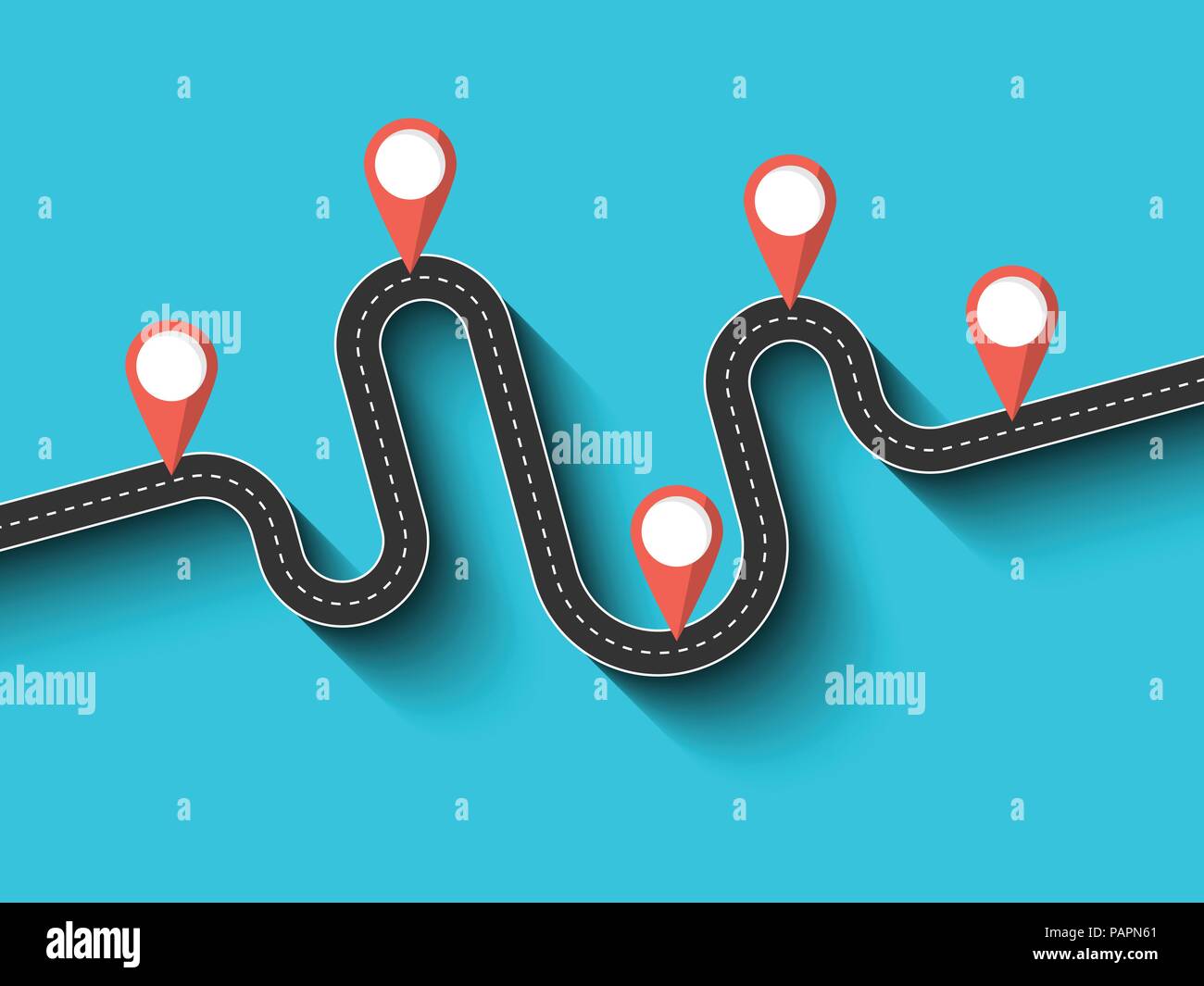 alamy
alamy
alamy
alamy
alamy
alamy

alamy

Image ID: PAPN61
www.alamy.com