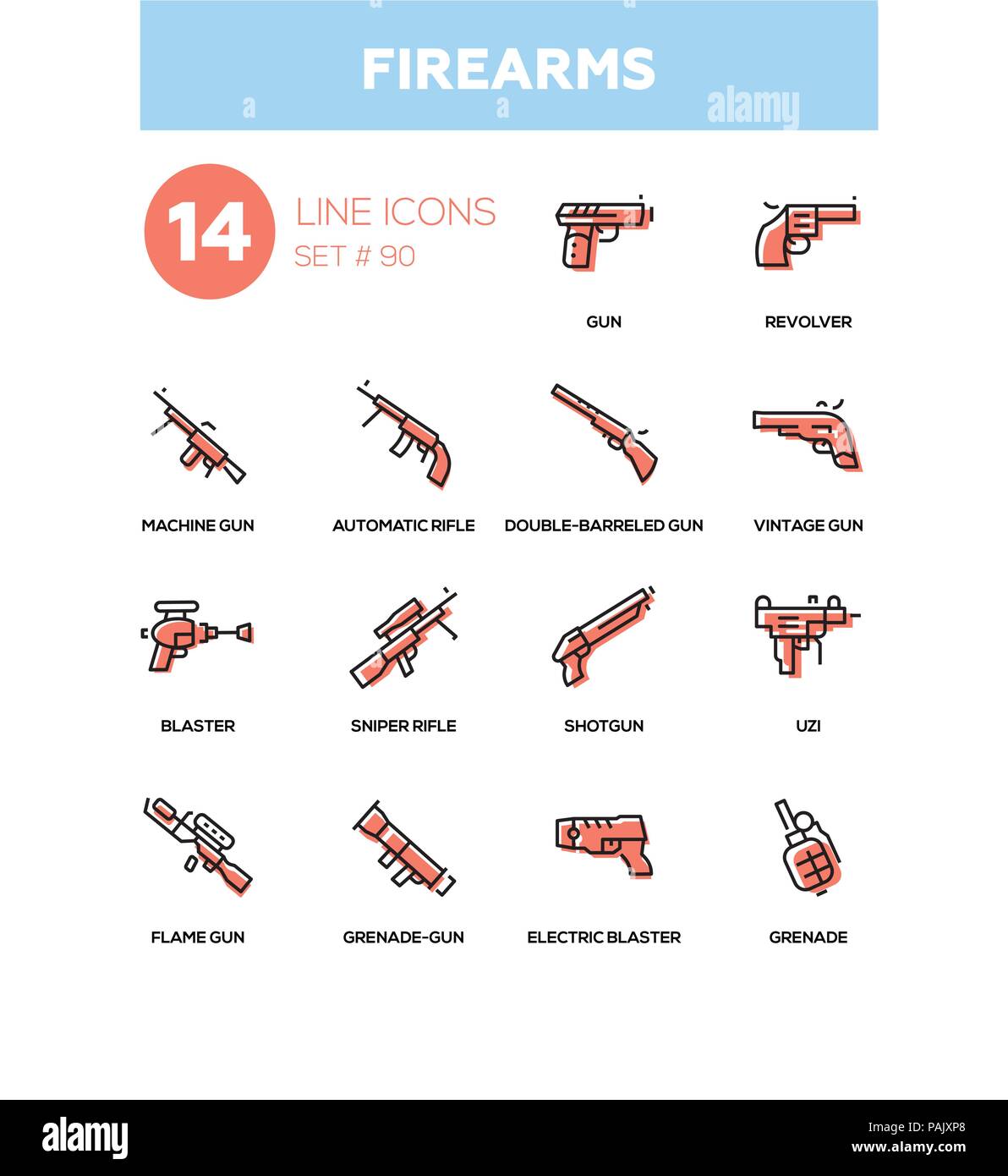 FIREARMS

alamy

14 LINE ICONS
SET # 90

GUN

REVOLVER

MACHINE GUN

AUTOMATIC RIFLE

DOUBLE-BARRELED GUN

VINTAGE GUN

BLASTER

SNIPER RIFLE

SHOTGUN

UZI

FLAME GUN

GRENADE-GUN

ELECTRIC BLASTER

GRENADE

alamy

Image ID: PAJXP8
www.alamy.com